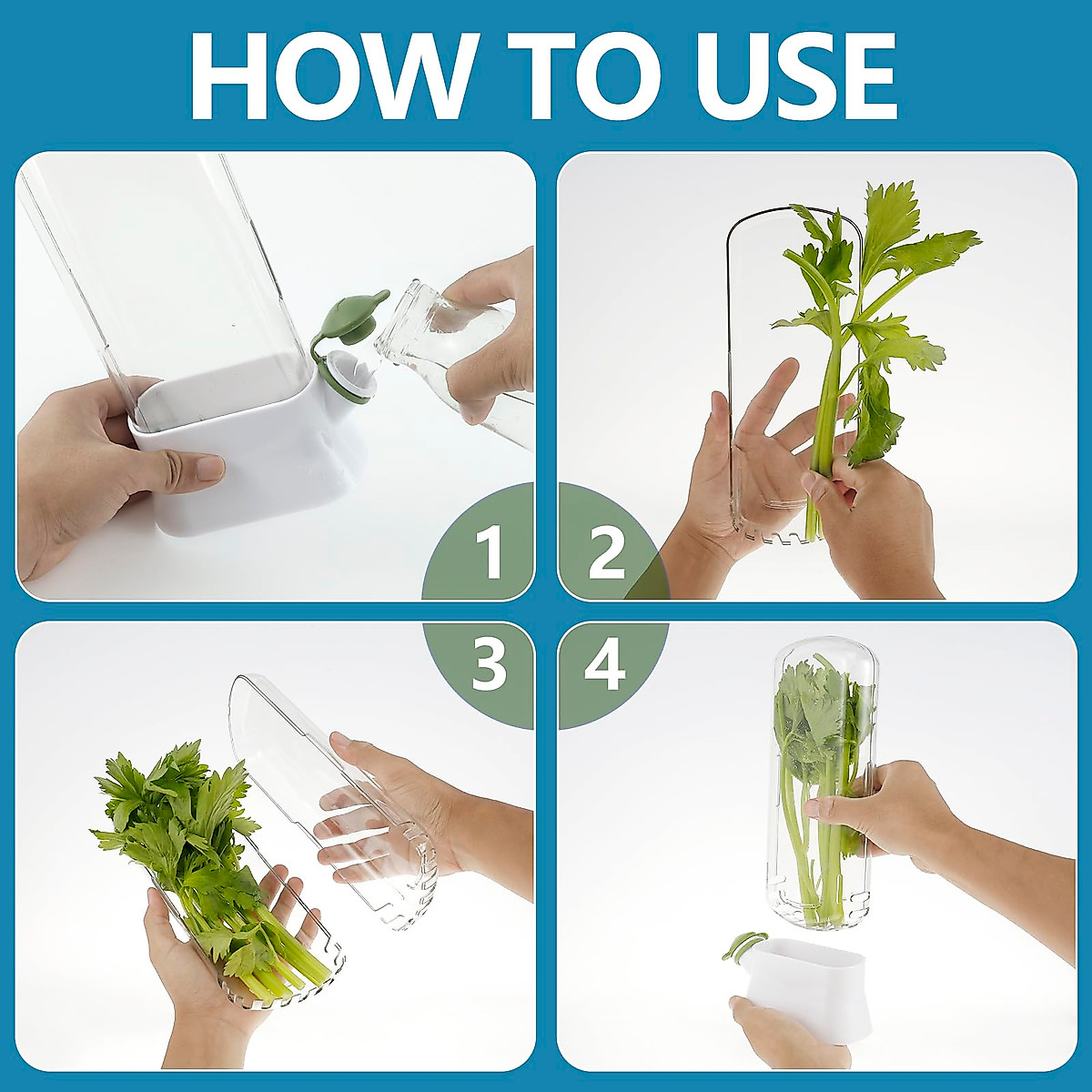 HOW TO USE

1

2

3

4