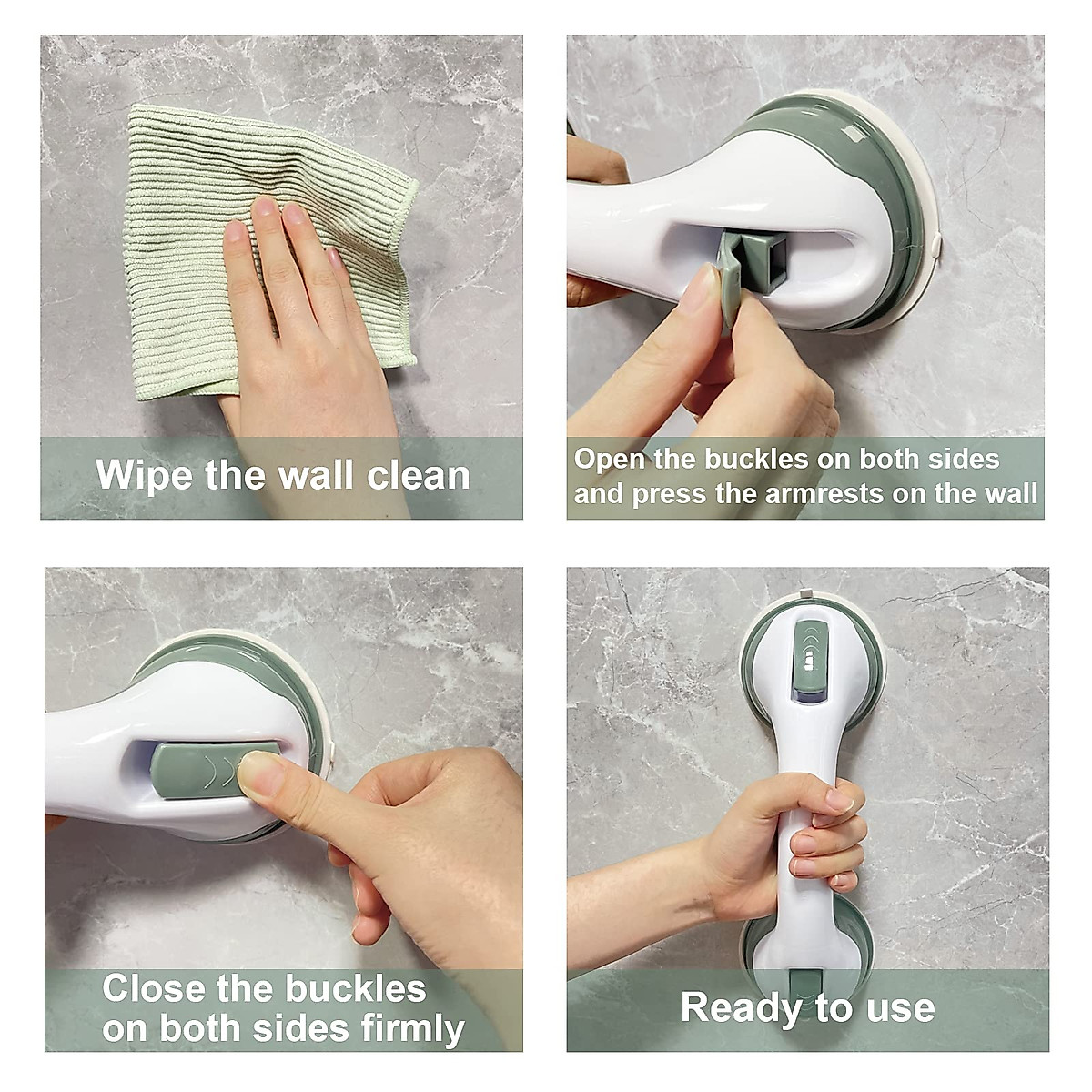 Wipe the wall clean

Open the buckles on both sides and press the armrests on the wall

Close the buckles on both sides firmly

Ready to use