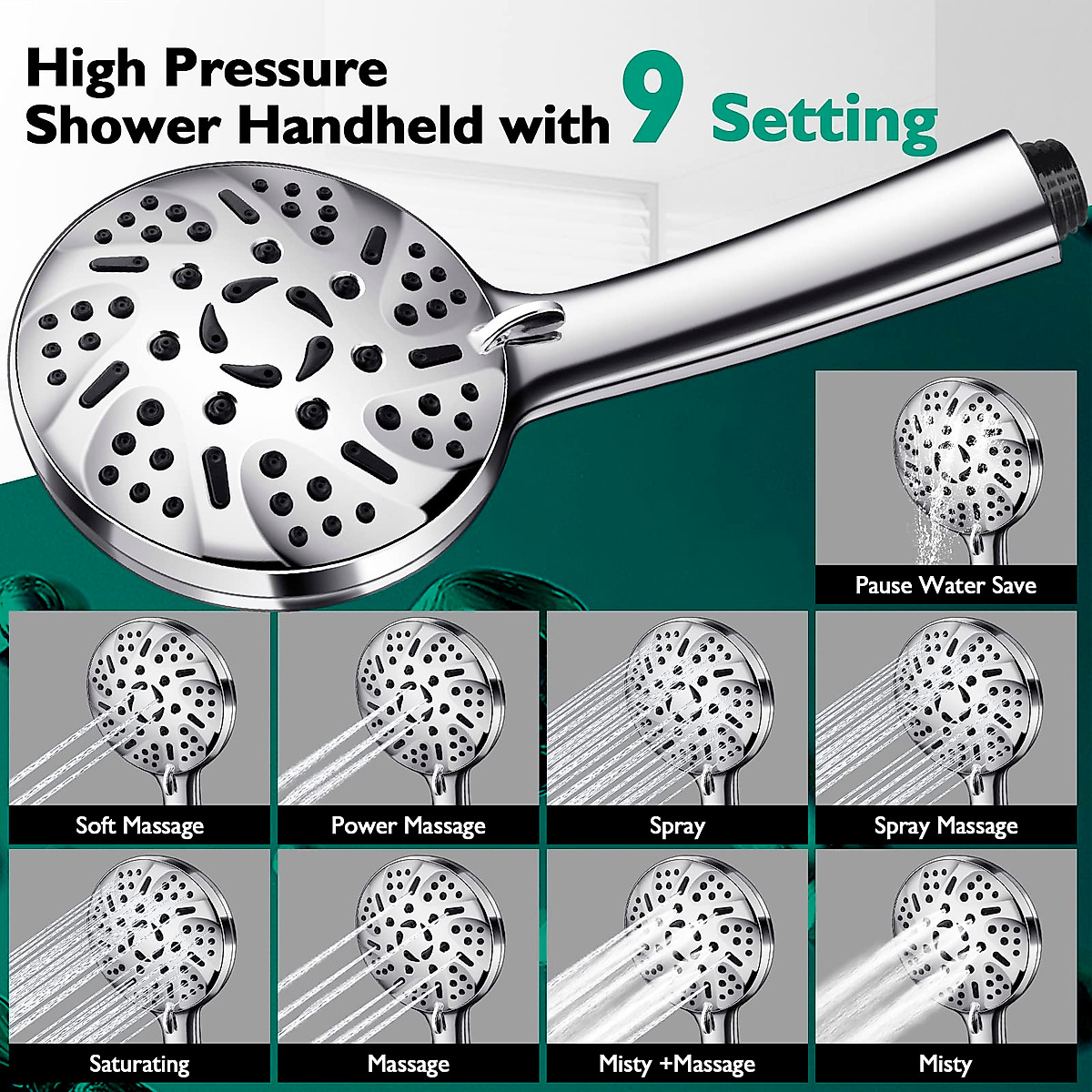 High Pressure
Shower Handheld with 9 Setting

Pause Water Save

Soft Massage

Power Massage

Spray

Spray Massage

Saturating

Massage

Misty +Massage

Misty