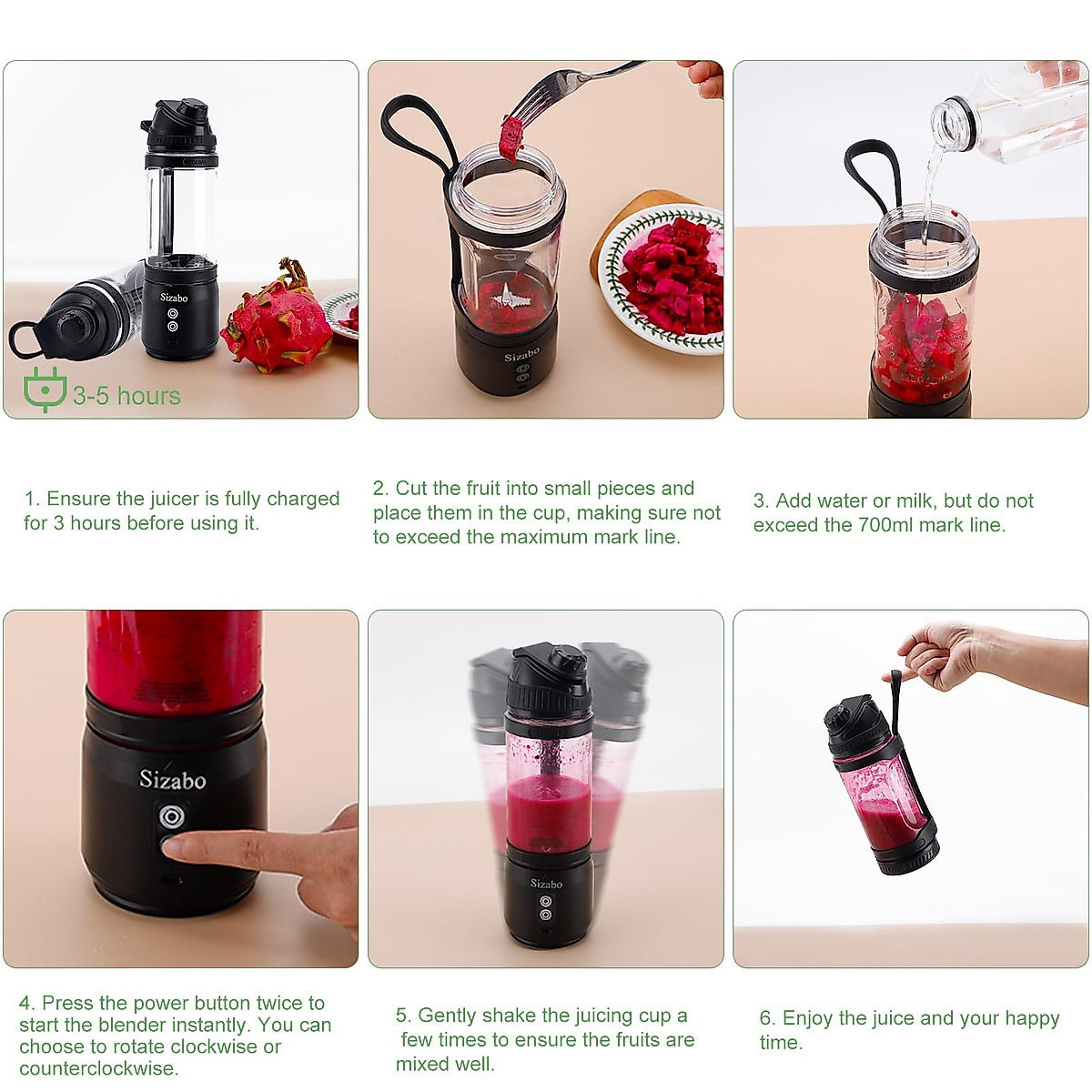 Sizabo

3-5 hours

Sizabo

1. Ensure the juicer is fully charged for 3 hours before using it.

2. Cut the fruit into small pieces and place them in the cup, making sure not to exceed the maximum mark line.

3. Add water or milk, but do not exceed the 700ml mark line.

Sizabo

Sizabo

4. Press the power button twice to start the blender instantly. You can choose to rotate clockwise or counterclockwise.

5. Gently shake the juicing cup a few times to ensure the fruits are mixed well.

6. Enjoy the juice and your happy time.