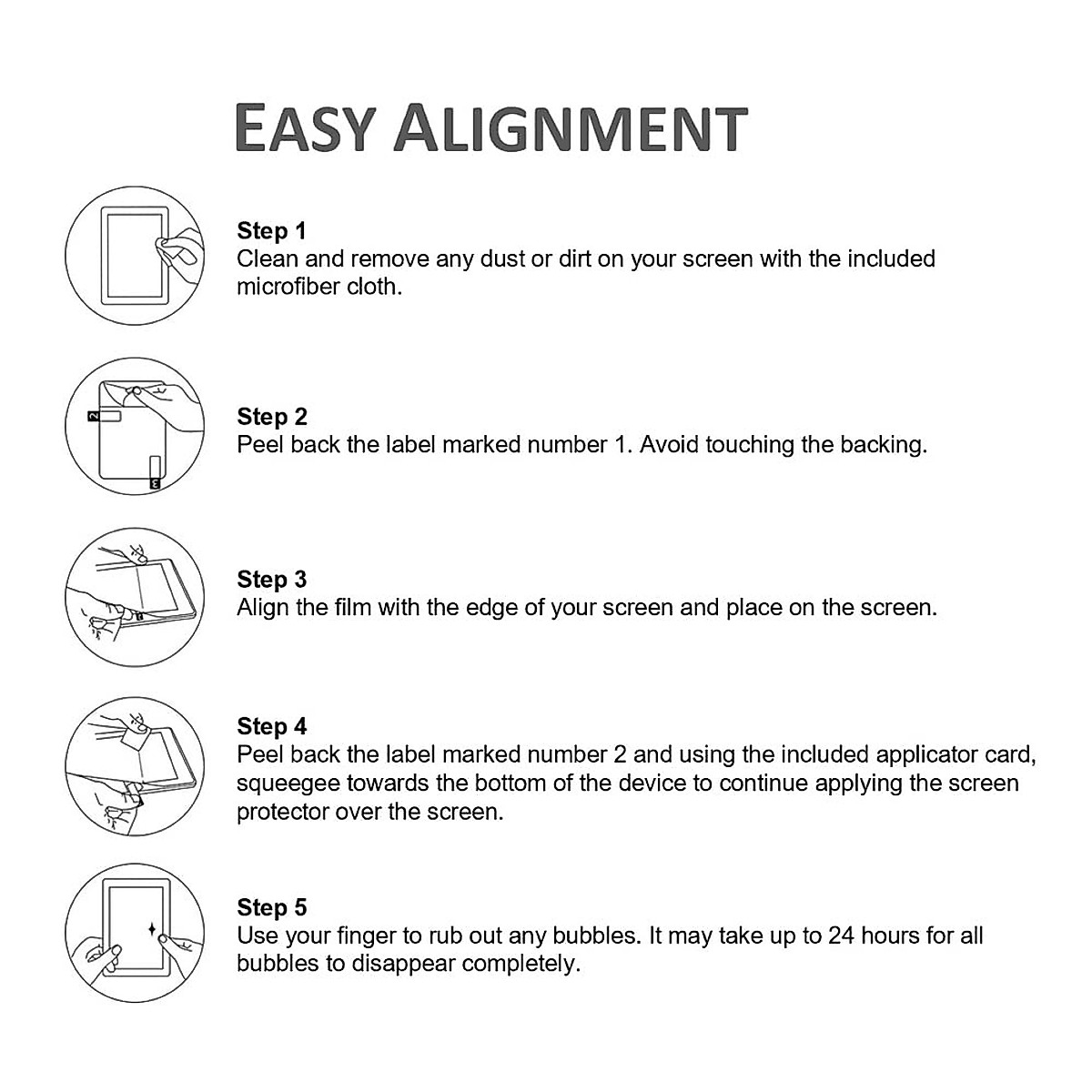 EASY ALIGNMENT

Step 1
Clean and remove any dust or dirt on your screen with the included microfiber cloth.

2
3

Step 2
Peel back the label marked number 1. Avoid touching the backing.

Step 3
Align the film with the edge of your screen and place on the screen.

Step 4
Peel back the label marked number 2 and using the included applicator card, squeegee towards the bottom of the device to continue applying the screen protector over the screen.

Step 5
Use your finger to rub out any bubbles. It may take up to 24 hours for all bubbles to disappear completely.