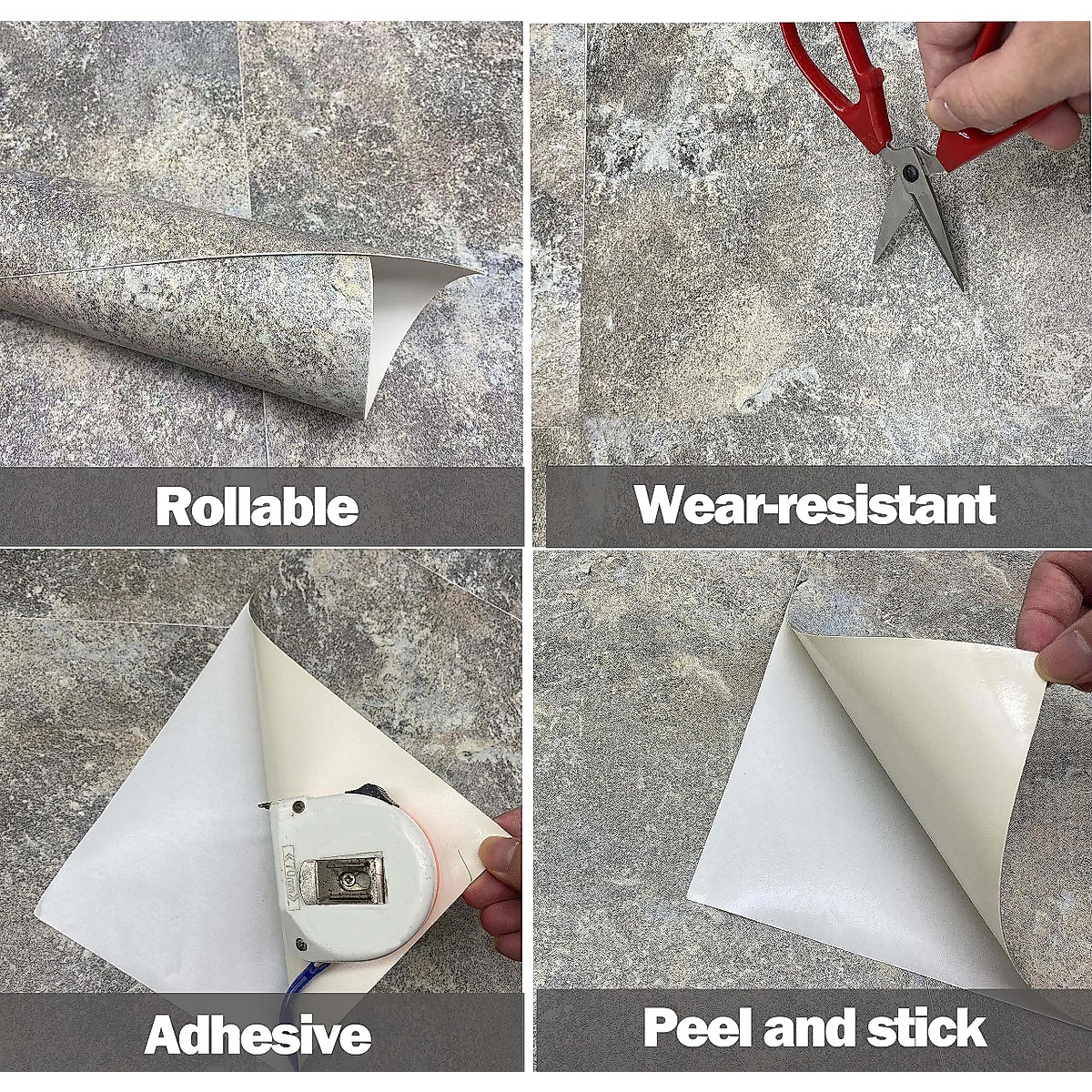 Rollable

Wear-resistant

Adhesive

Peel and stick