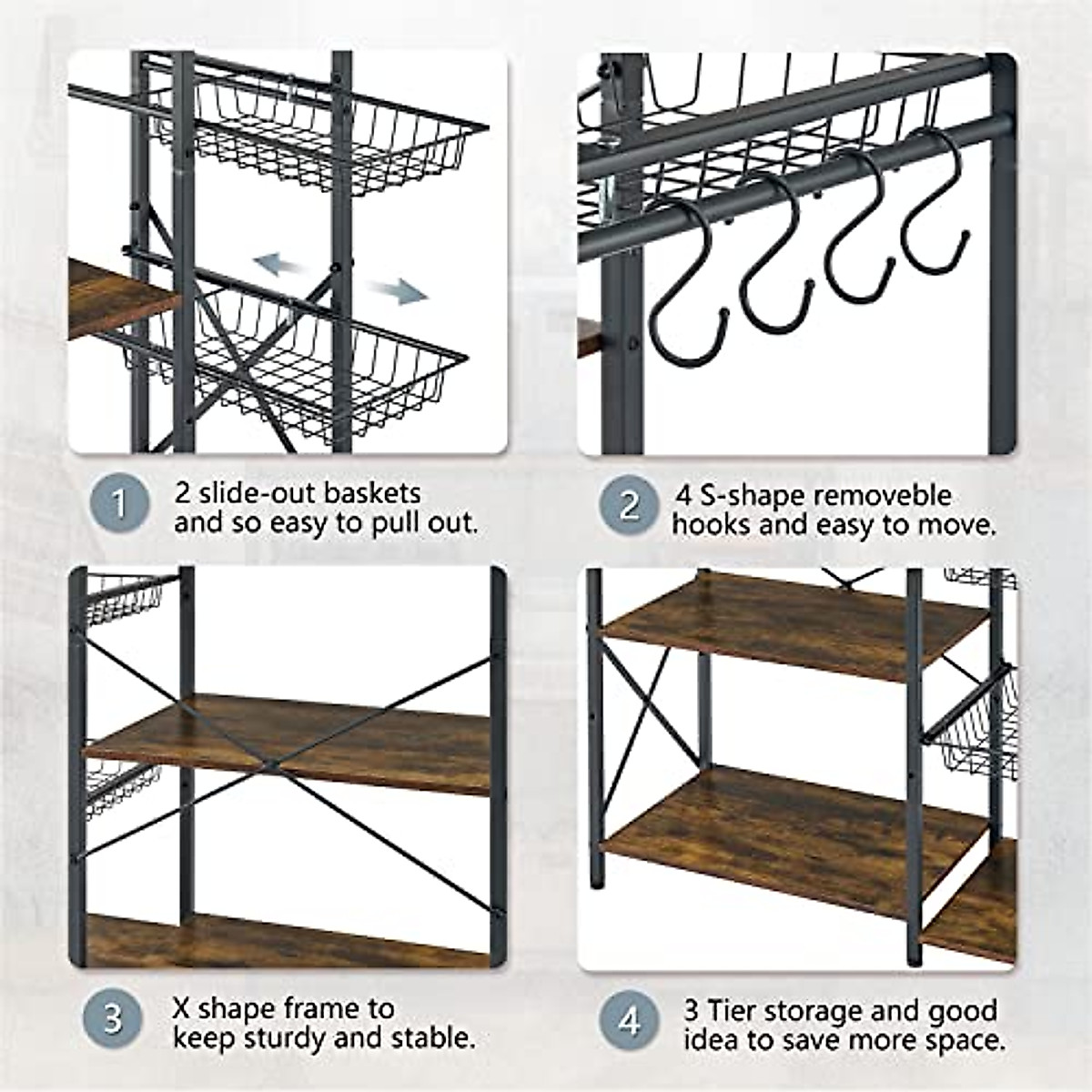 1 2 slide-out baskets and so easy to pull out.

2 4 S-shape removeble hooks and easy to move.

3 X shape frame to keep sturdy and stable.

4 3 Tier storage and good idea to save more space.