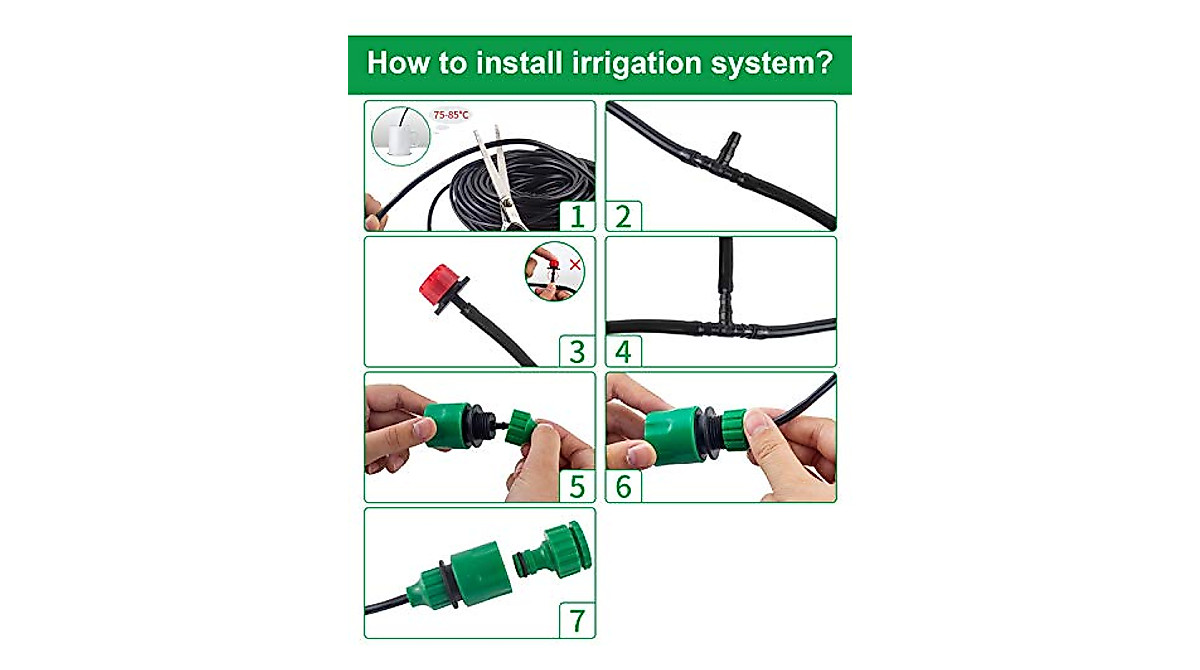 How to install irrigation system?

75-85°C

1

2

3

4

5

6

7