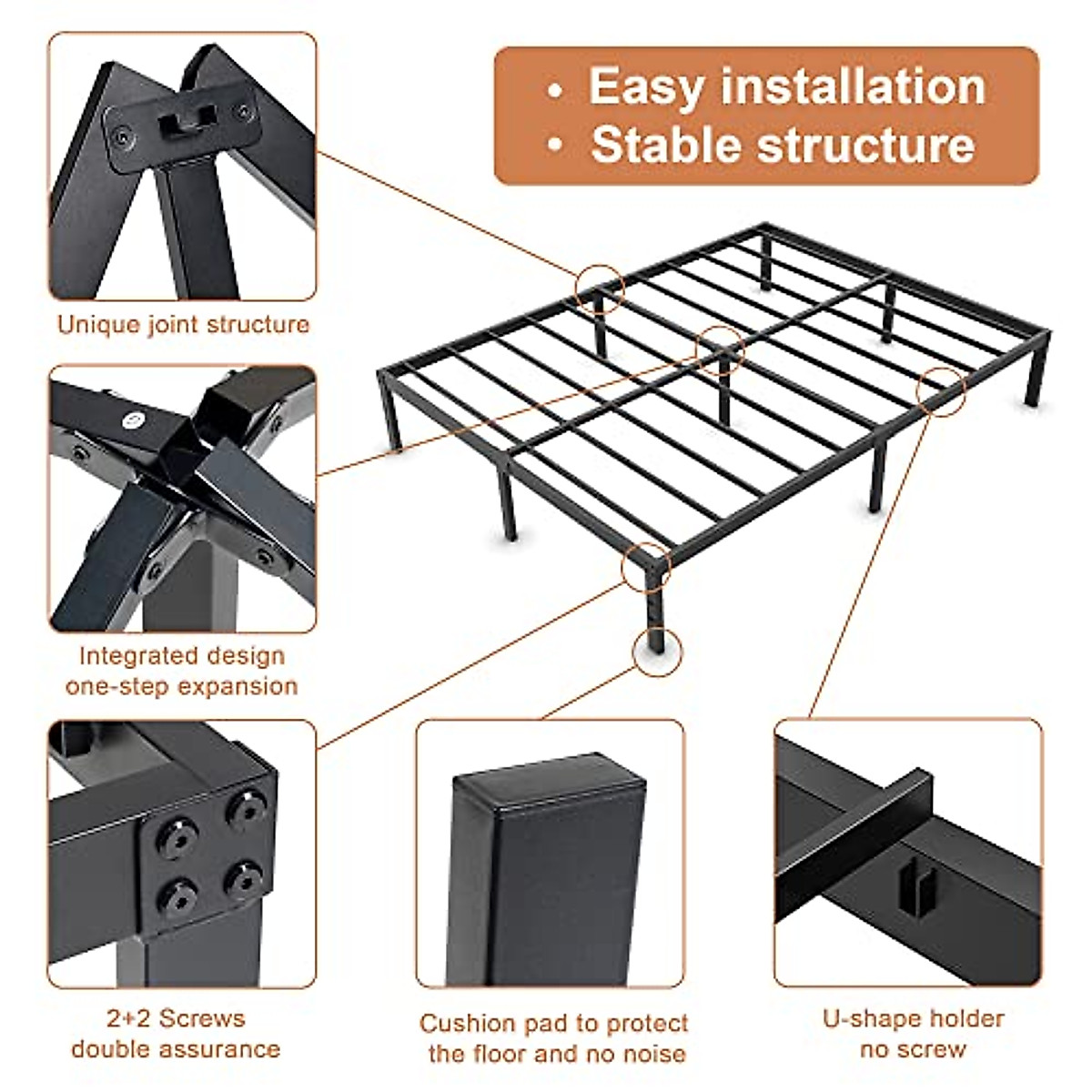 • Easy installation
• Stable structure

Unique joint structure

Integrated design
one-step expansion

2+2 Screws
double assurance

Cushion pad to protect
the floor and no noise

U-shape holder
no screw