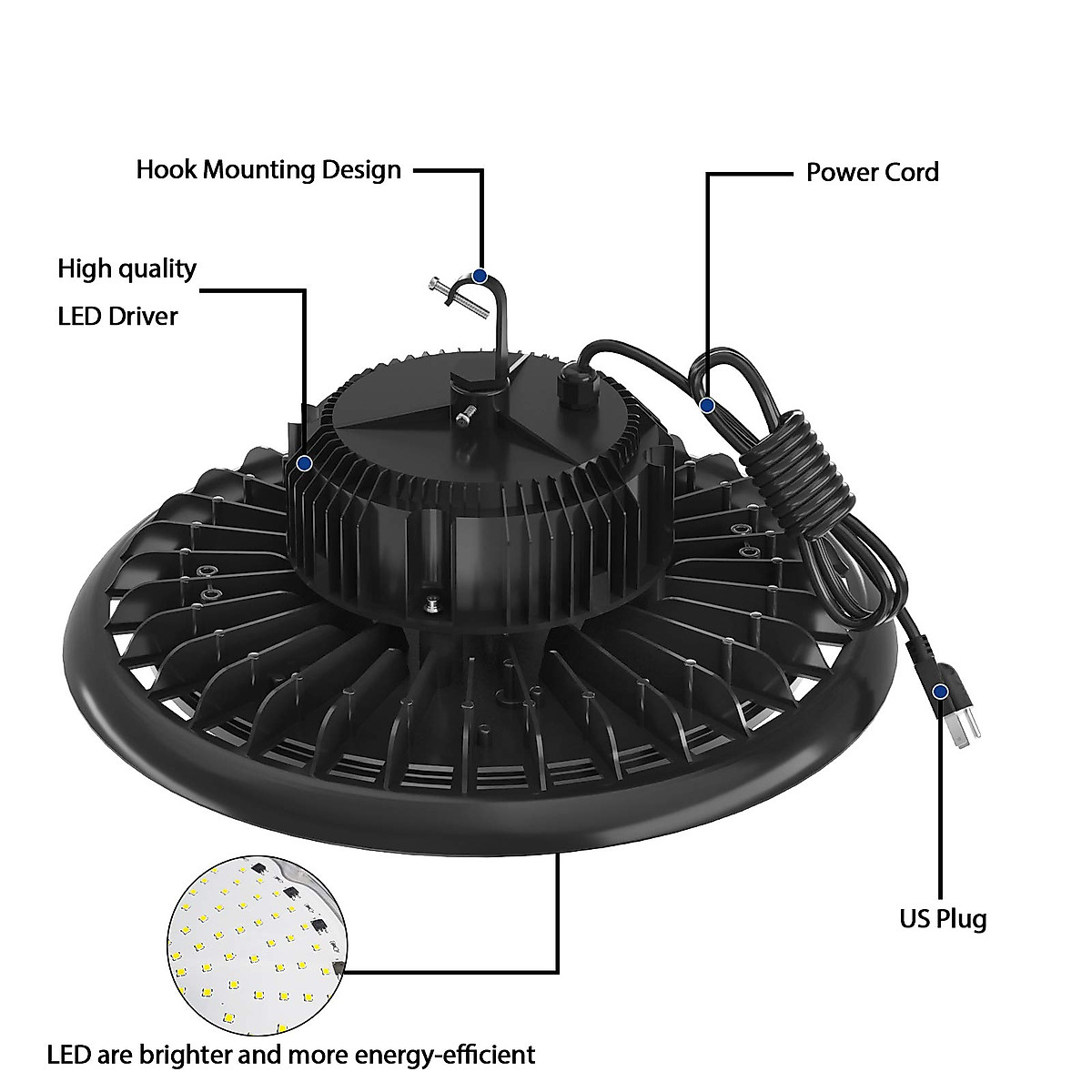 Hook Mounting Design

Power Cord

High quality
LED Driver

US Plug

LED are brighter and more energy-efficient