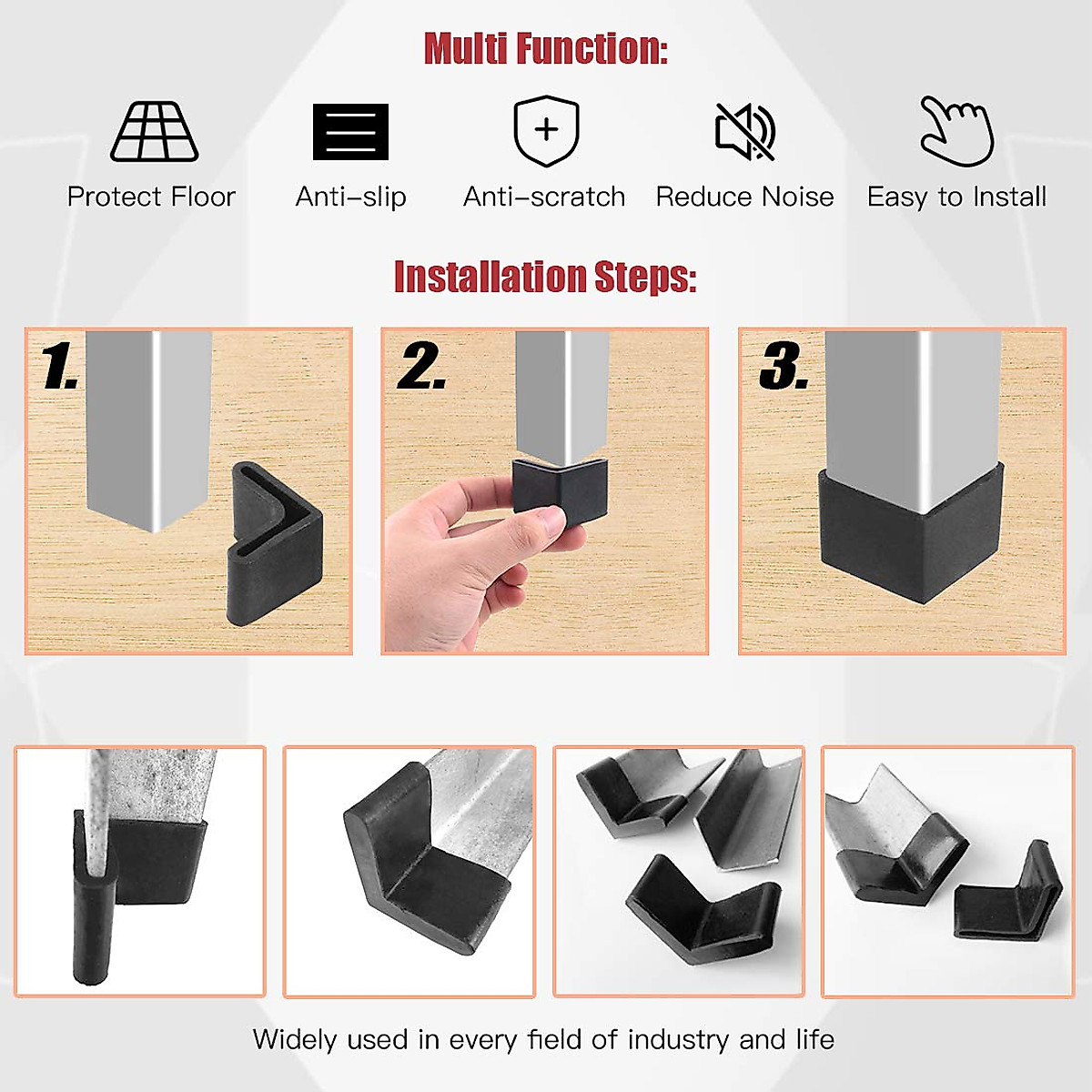 Multi Function:

Protect Floor

Anti-slip

Anti-scratch

Reduce Noise

Easy to Install

Installation Steps:

1.

2.

3.

Widely used in every field of industry and life