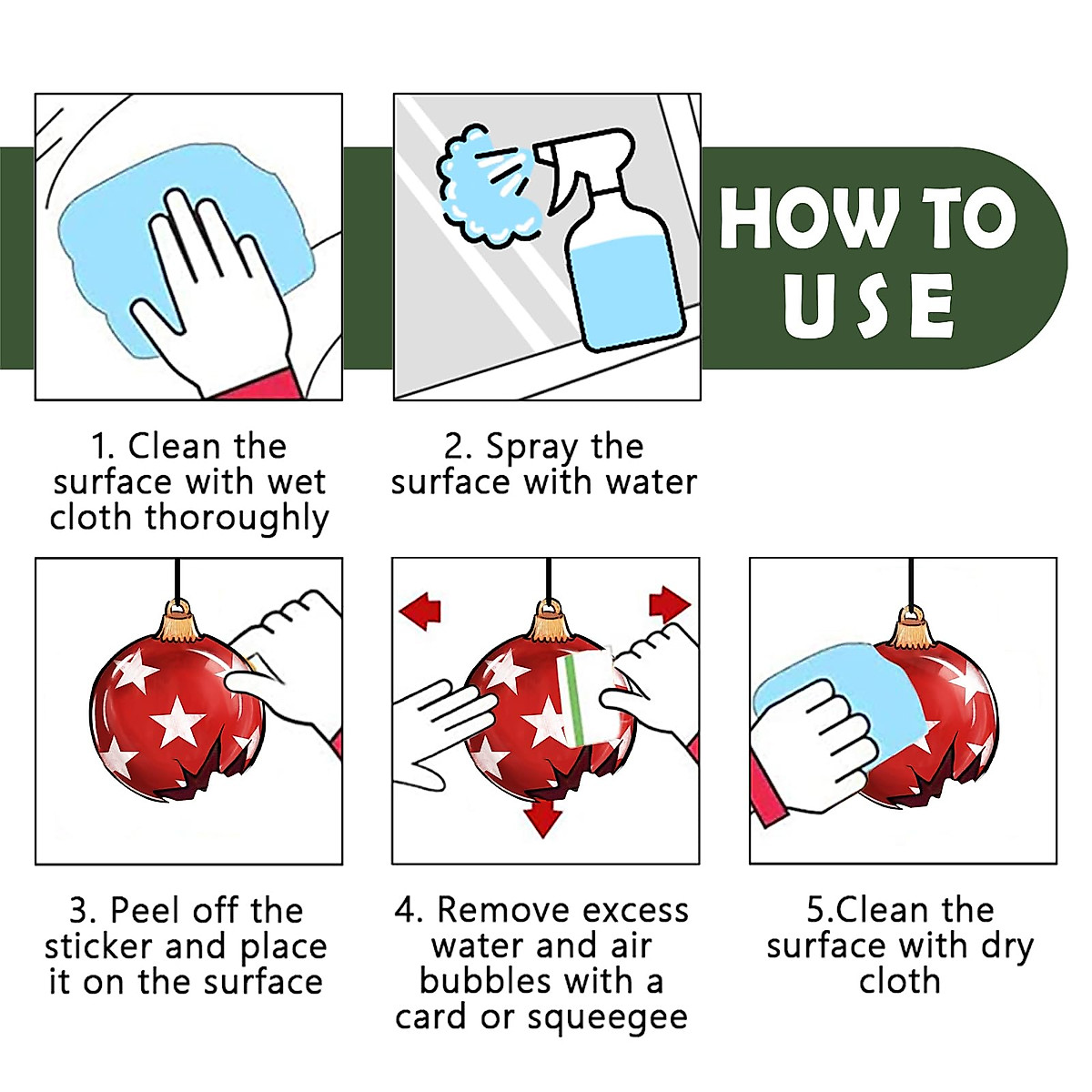 HOW TO USE

1. Clean the surface with wet cloth thoroughly

2. Spray the surface with water

3. Peel off the sticker and place it on the surface

4. Remove excess water and air bubbles with a card or squeegee

5.Clean the surface with dry cloth