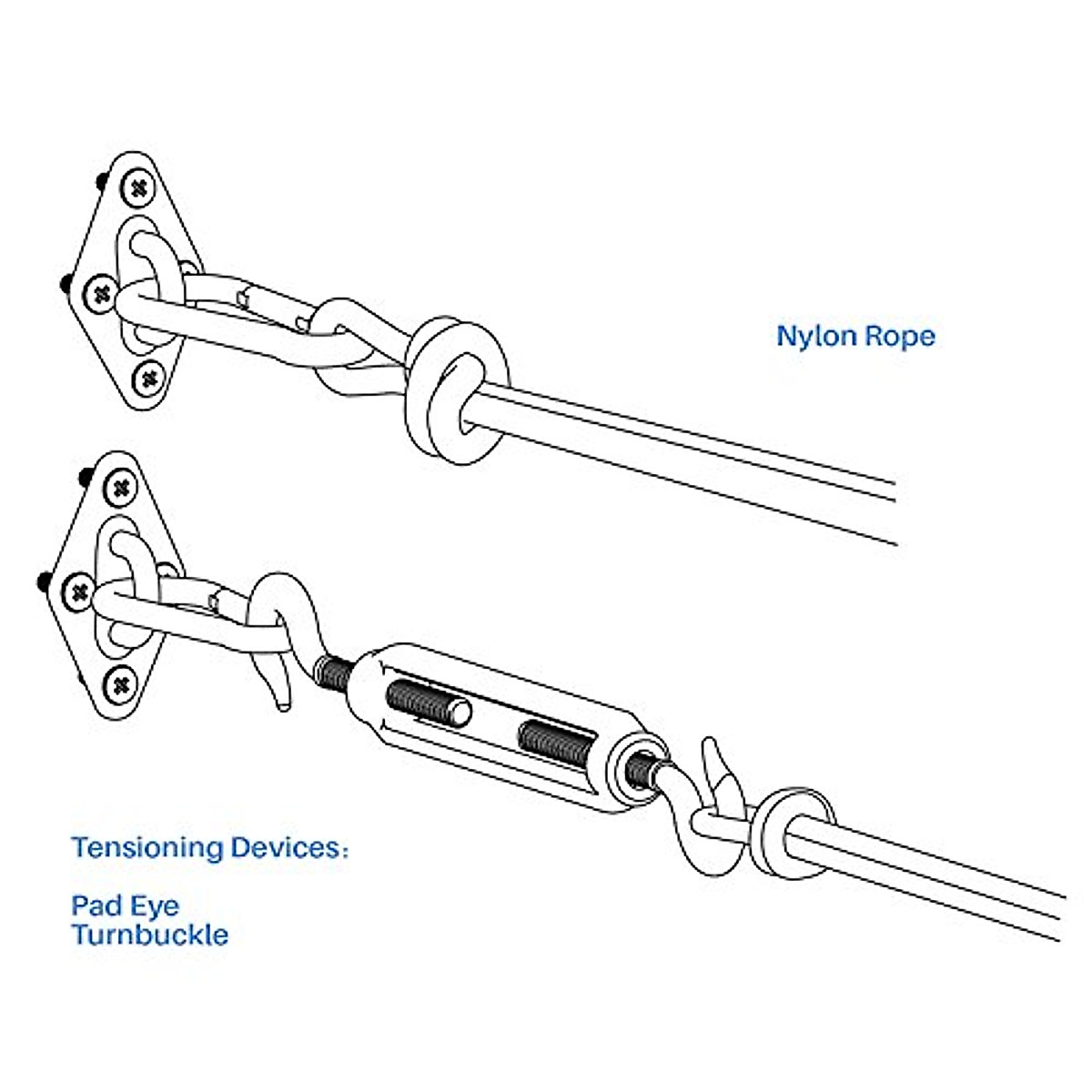 Nylon Rope

Tensioning Devices:

Pad Eye
Turnbuckle