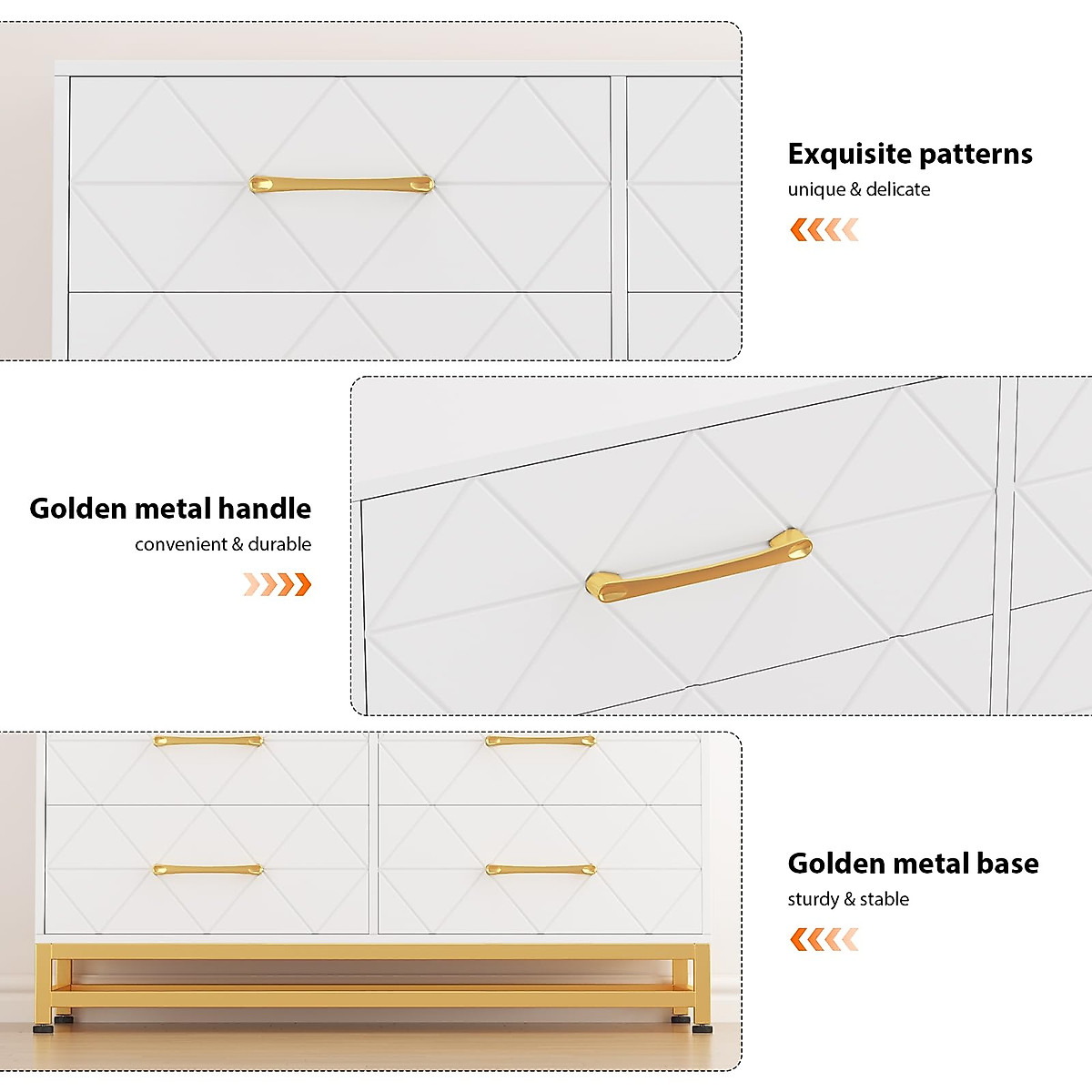 Exquisite patterns
unique & delicate

Golden metal handle
convenient & durable

Golden metal base
sturdy & stable