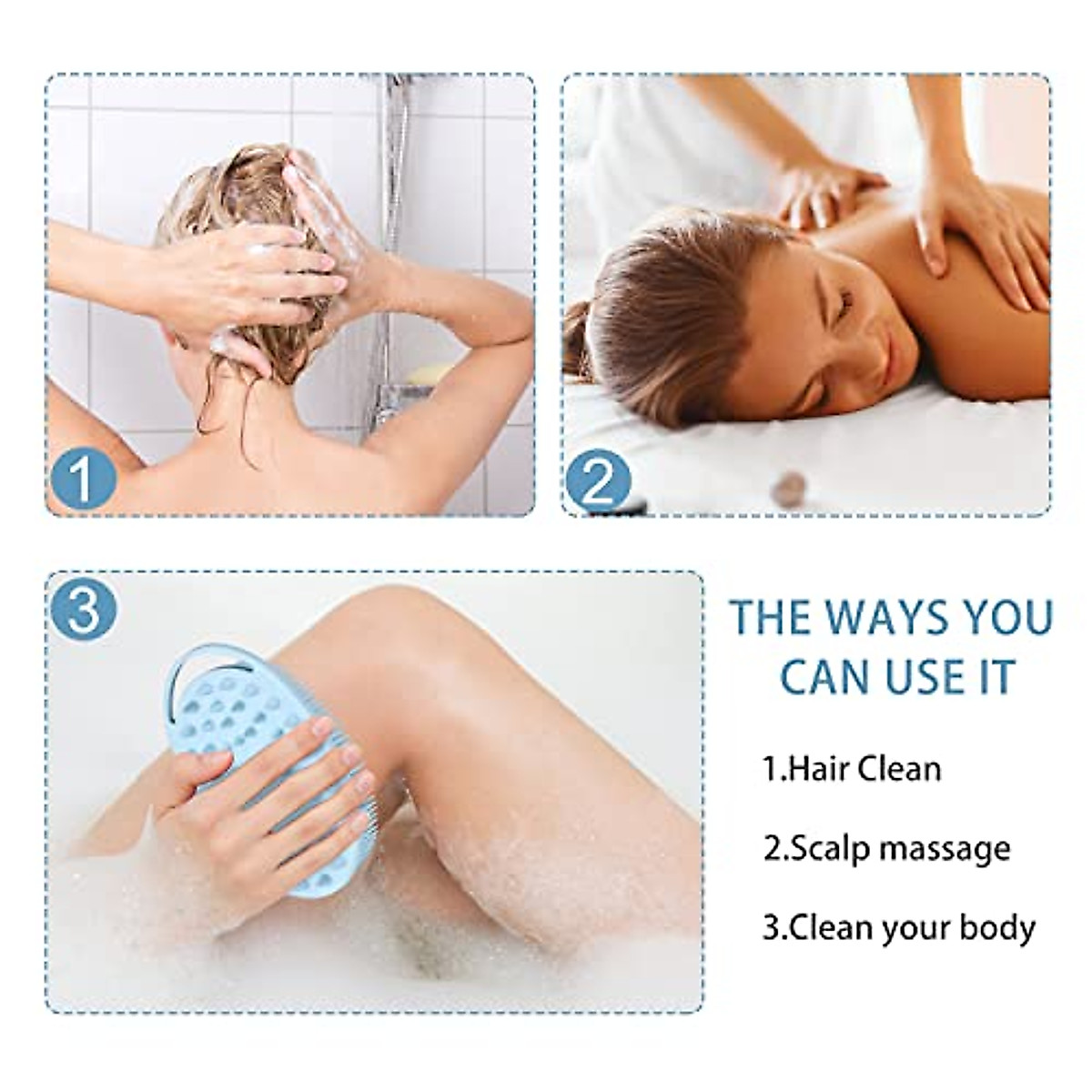 1

2

3

THE WAYS YOU CAN USE IT

1.Hair Clean

2.Scalp massage

3.Clean your body