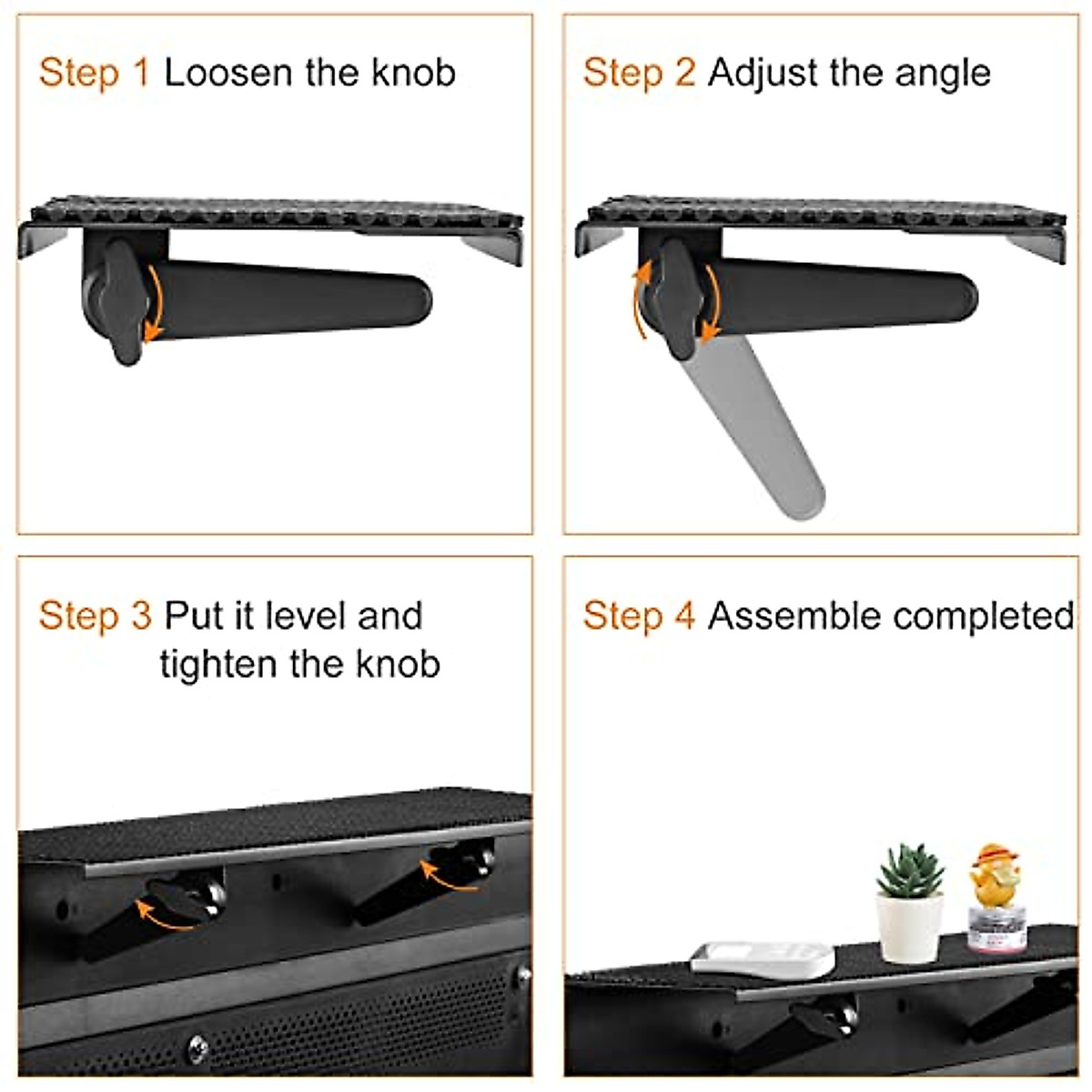 Step 1 Loosen the knob

Step 2 Adjust the angle

Step 3 Put it level and tighten the knob

Step 4 Assemble completed