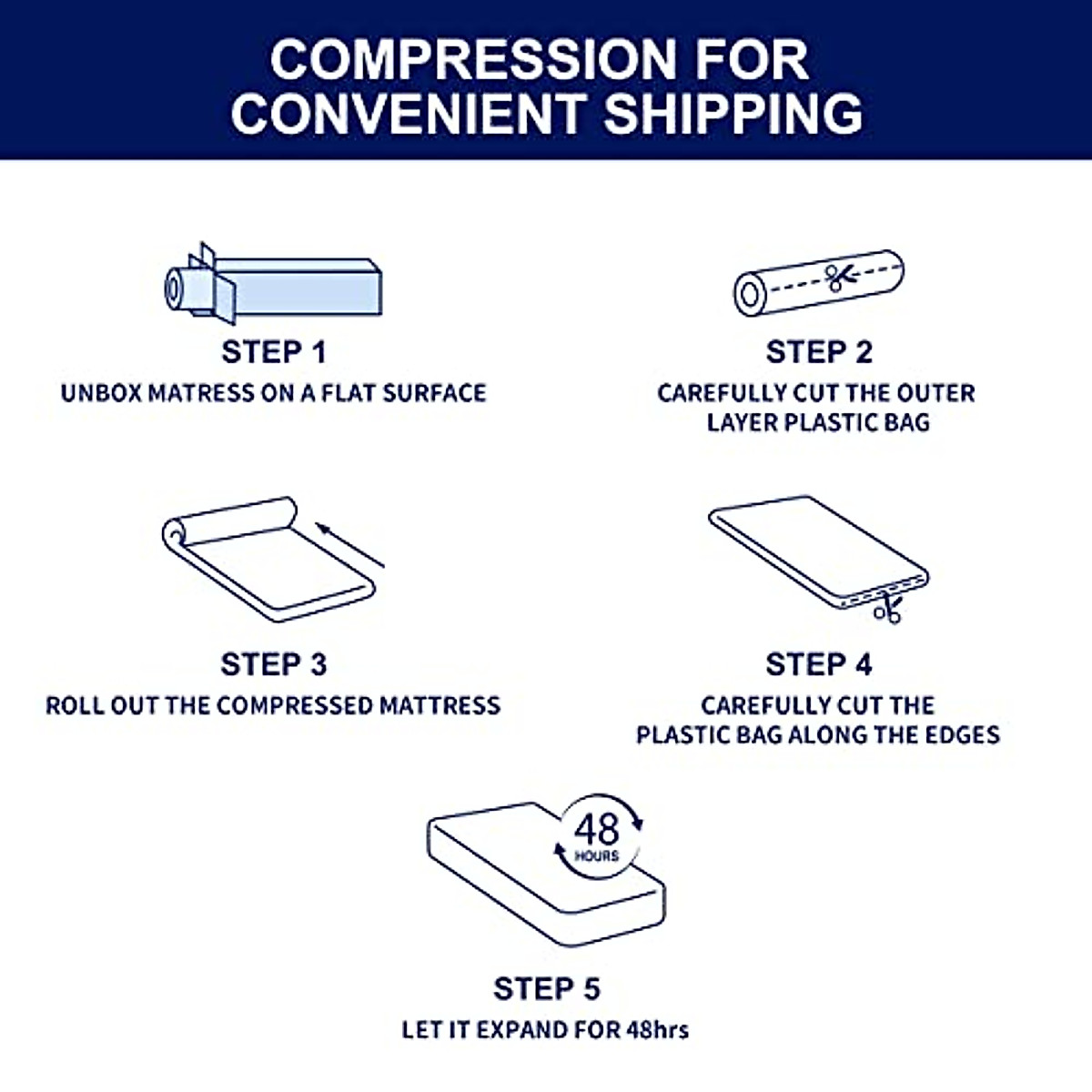 COMPRESSION FOR CONVENIENT SHIPPING

STEP 1
UNBOX MATRESS ON A FLAT SURFACE

STEP 2
CAREFULLY CUT THE OUTER LAYER PLASTIC BAG

STEP 3
ROLL OUT THE COMPRESSED MATTRESS

STEP 4
CAREFULLY CUT THE PLASTIC BAG ALONG THE EDGES

48
HOURS

STEP 5
LET IT EXPAND FOR 48hrs