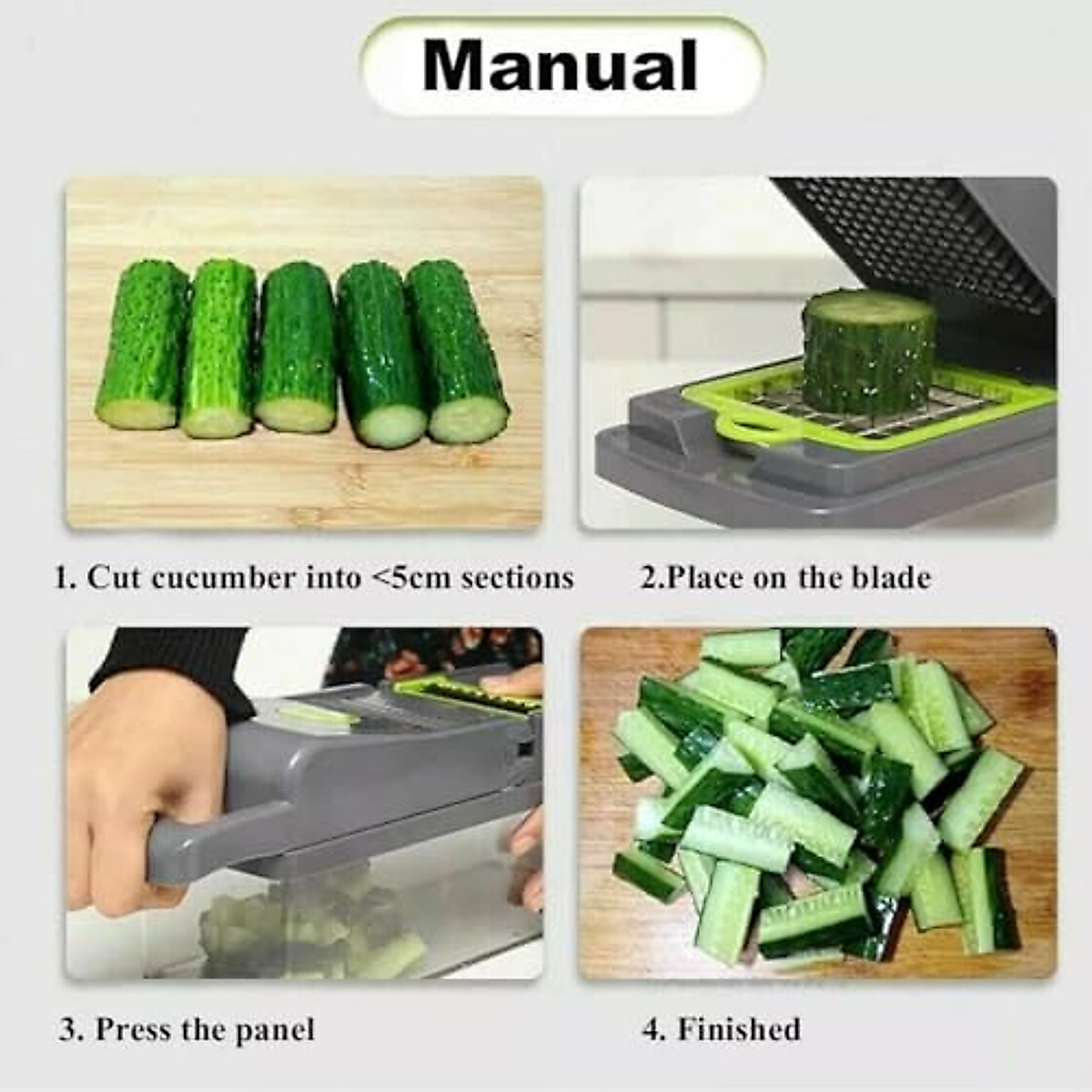 Manual

1. Cut cucumber into <5cm sections

2.Place on the blade

3. Press the panel

4. Finished