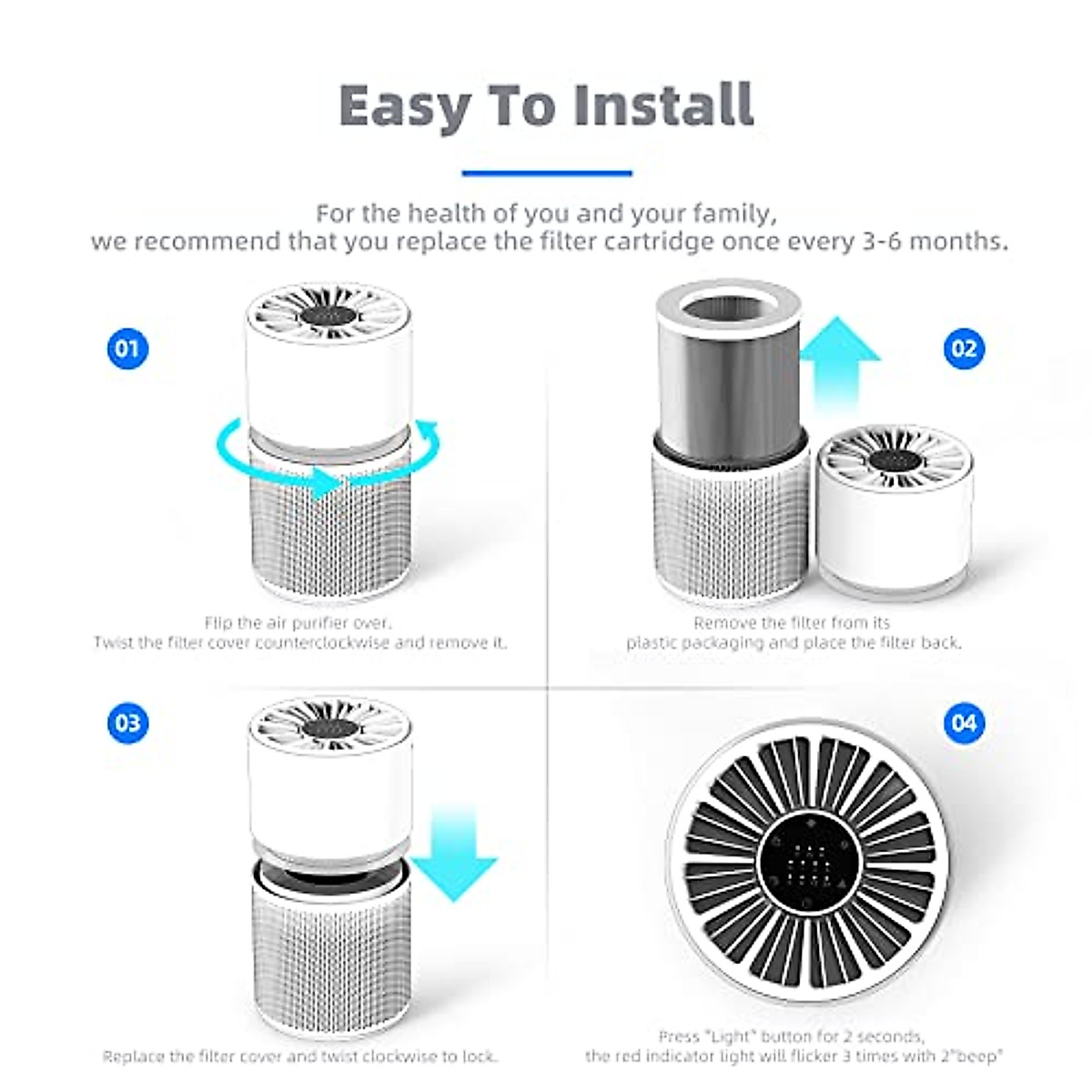 Easy To Install

For the health of you and your family, we recommend that you replace the filter cartridge once every 3-6 months.

01

Flip the air purifier over. Twist the filter cover counterclockwise and remove it.

02

Remove the filter from its plastic packaging and place the filter back.

03

Replace the filter cover and twist clockwise to lock.

04

Press "Light" button for 2 seconds, the red indicator light will flicker 3 times with 2"beep"