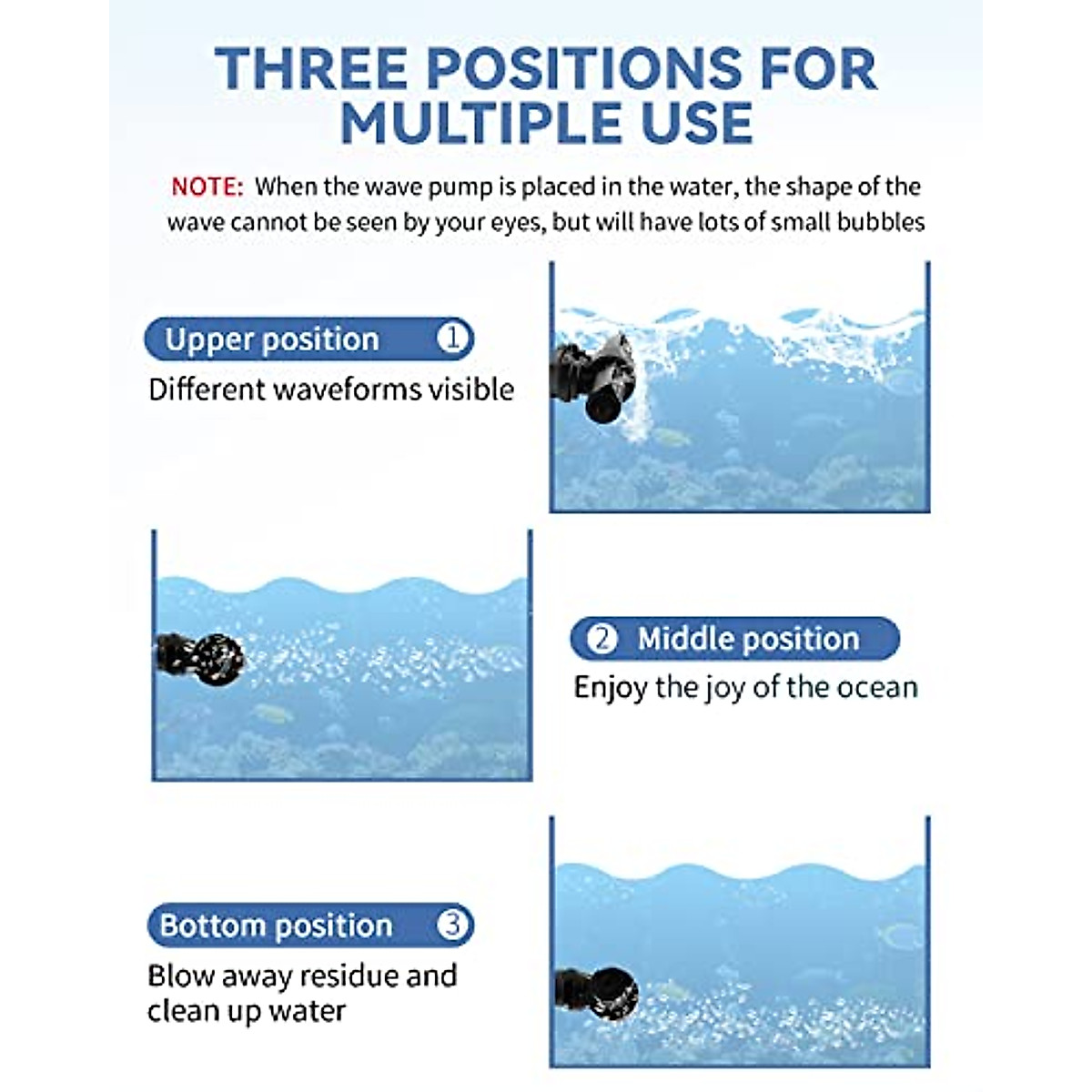 THREE POSITIONS FOR MULTIPLE USE

NOTE: When the wave pump is placed in the water, the shape of the wave cannot be seen by your eyes, but will have lots of small bubbles

Upper position ①
Different waveforms visible

② Middle position
Enjoy the joy of the ocean

Bottom position ③
Blow away residue and clean up water