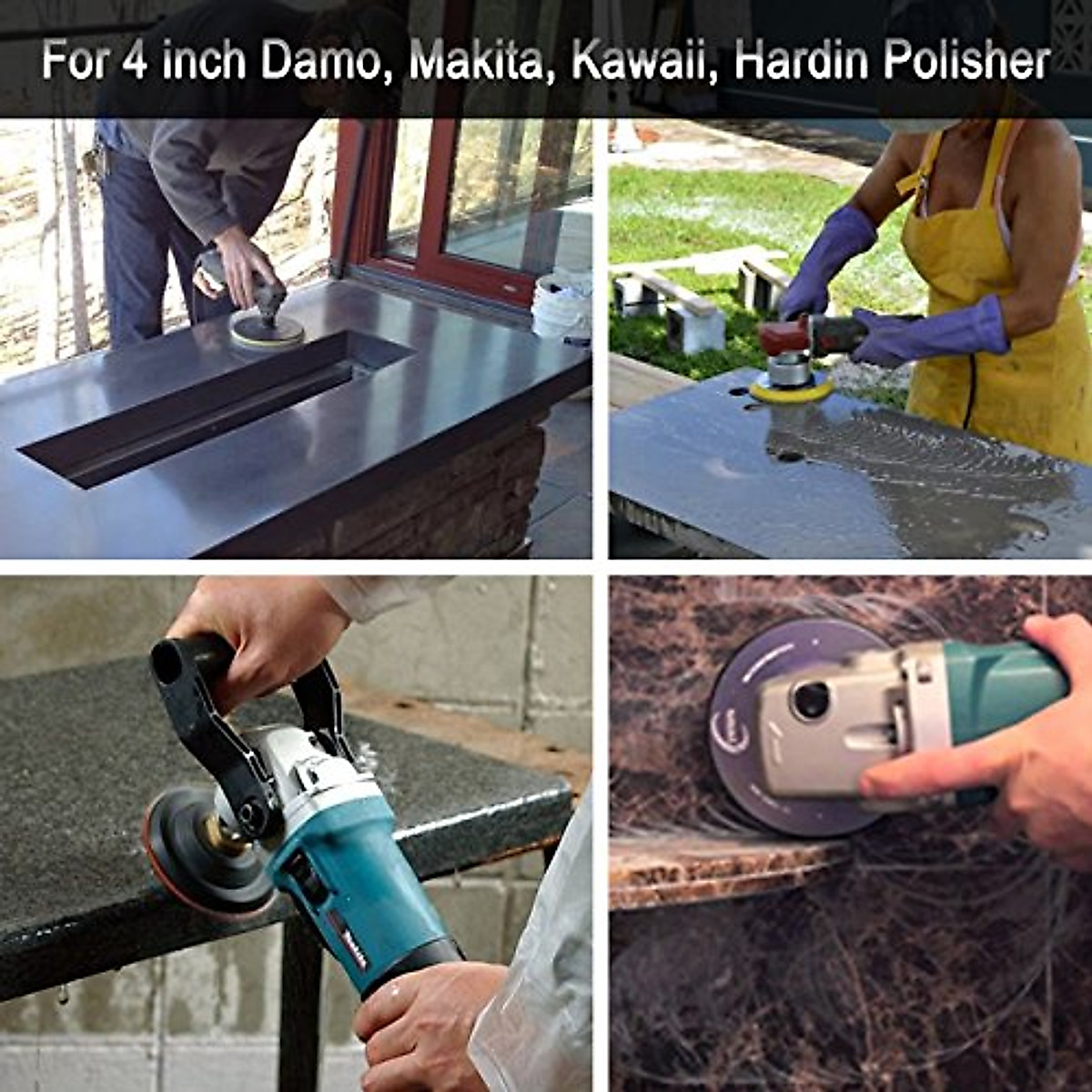 For 4 inch Damo, Makita, Kawaii, Hardin Polisher