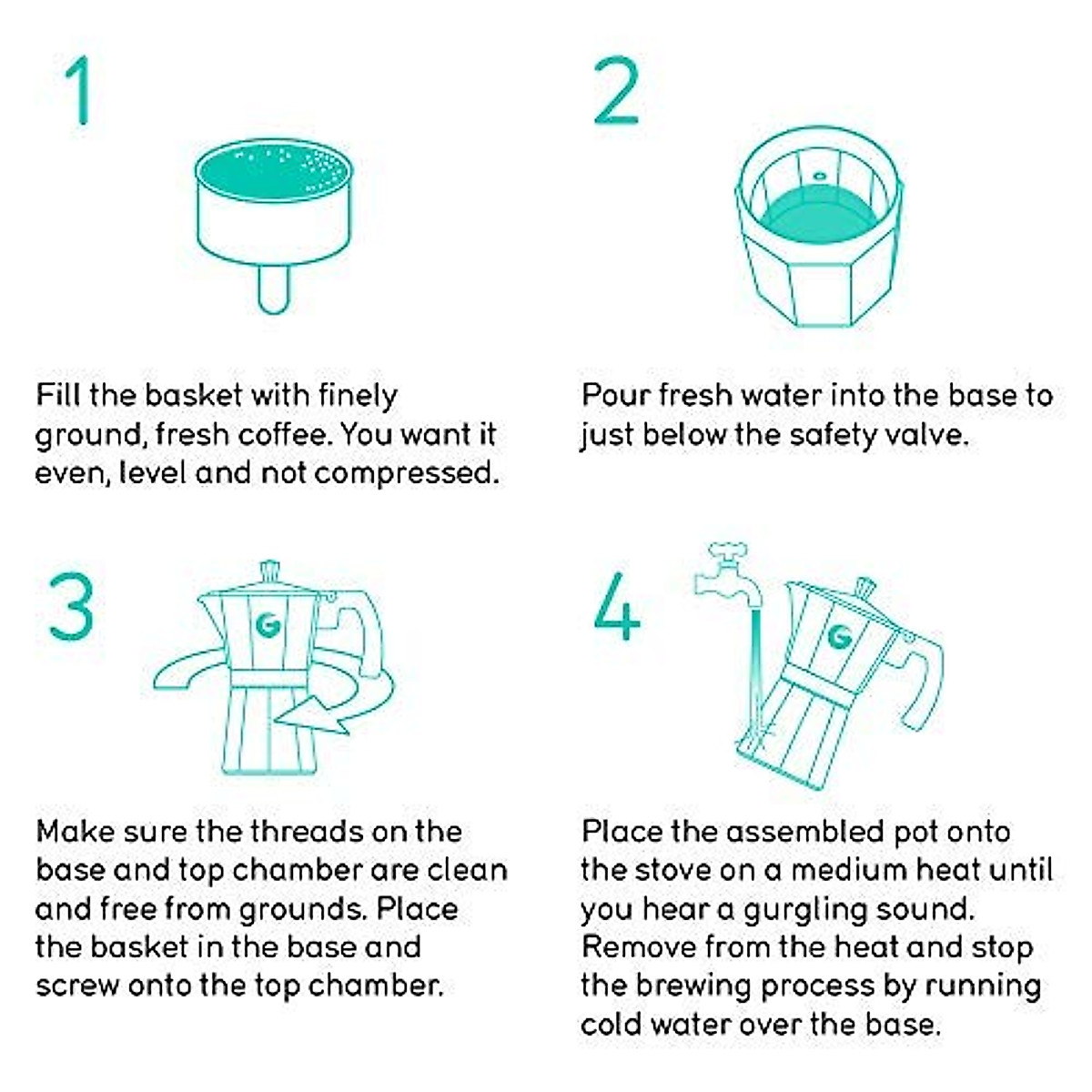 1

Fill the basket with finely ground, fresh coffee. You want it even, level and not compressed.

2

Pour fresh water into the base to just below the safety valve.

3

G

Make sure the threads on the base and top chamber are clean and free from grounds. Place the basket in the base and screw onto the top chamber.

4

G

Place the assembled pot onto the stove on a medium heat until you hear a gurgling sound. Remove from the heat and stop the brewing process by running cold water over the base.