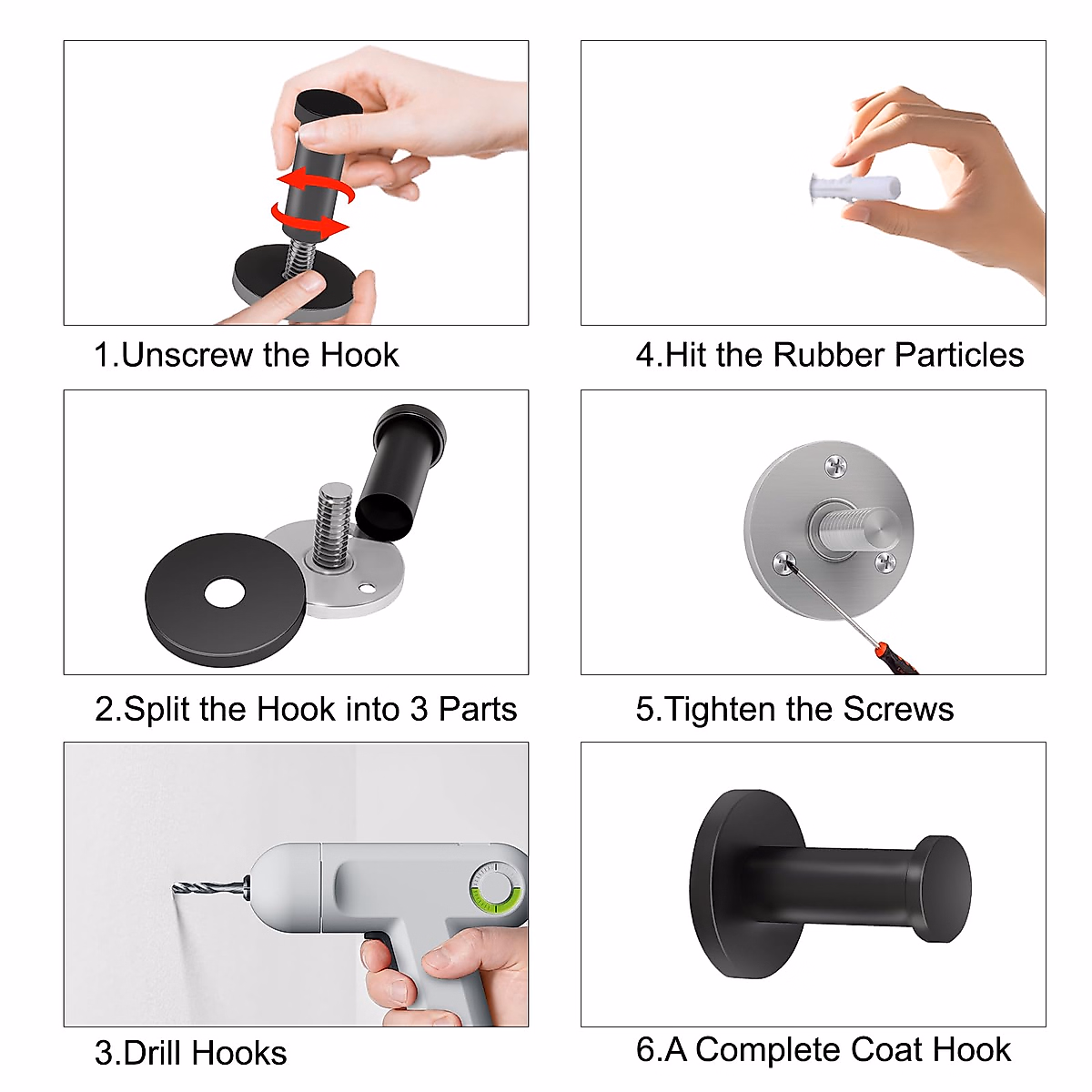 1.Unscrew the Hook

2.Split the Hook into 3 Parts

3.Drill Hooks

4.Hit the Rubber Particles

5.Tighten the Screws

6.A Complete Coat Hook