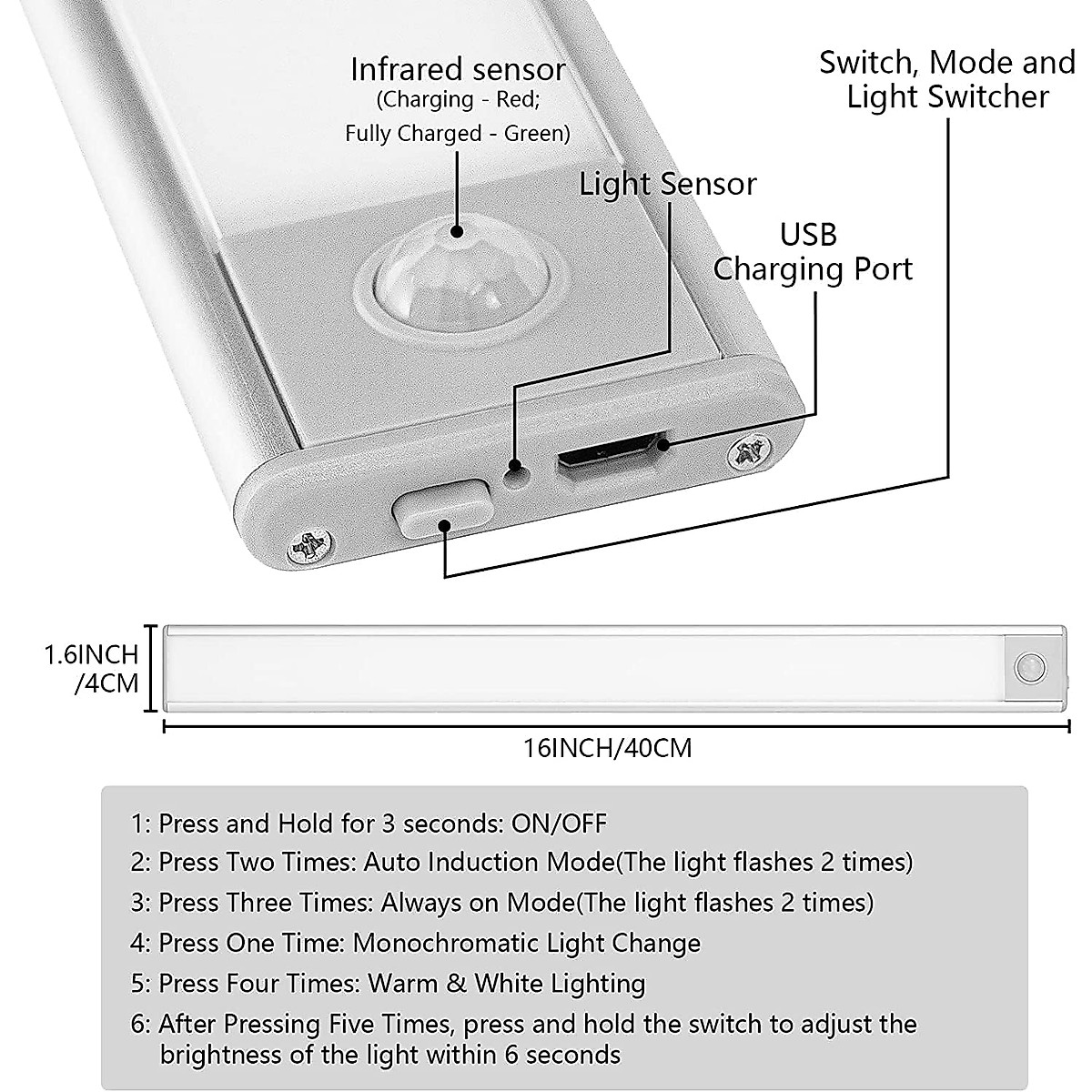 Infrared sensor
(Charging - Red;
Fully Charged - Green)

Switch, Mode and Light Switcher

Light Sensor

USB Charging Port

1.6INCH /4CM

16INCH/40CM

1: Press and Hold for 3 seconds: ON/OFF
2: Press Two Times: Auto Induction Mode(The light flashes 2 times)
3: Press Three Times: Always on Mode(The light flashes 2 times)
4: Press One Time: Monochromatic Light Change
5: Press Four Times: Warm & White Lighting
6: After Pressing Five Times, press and hold the switch to adjust the brightness of the light within 6 seconds