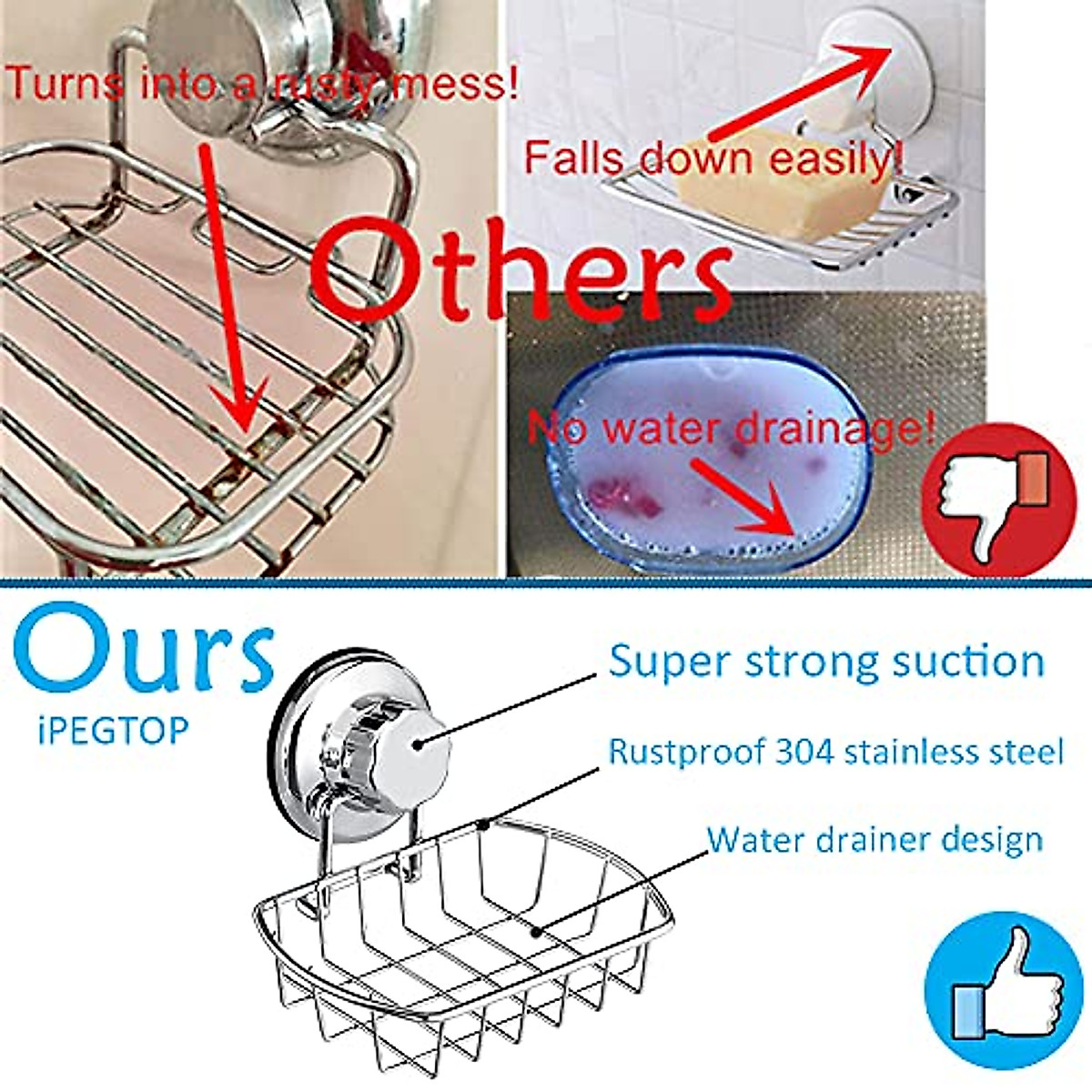 Turns into a rusty mess!

Falls down easily!

Others

No water drainage!

Ours
iPEGTOP

Super strong suction

Rustproof 304 stainless steel

Water drainer design