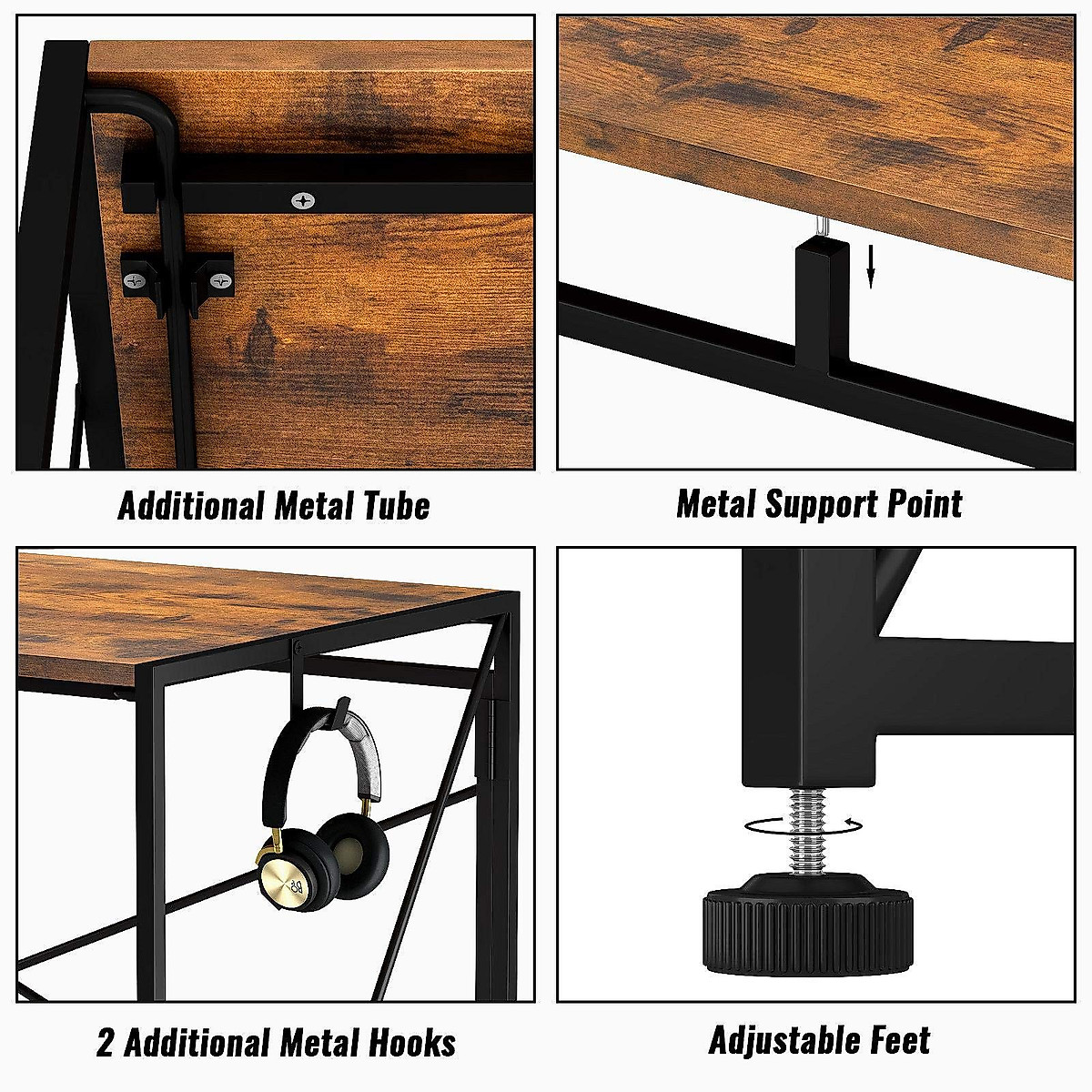 Additional Metal Tube

Metal Support Point

2 Additional Metal Hooks

Adjustable Feet