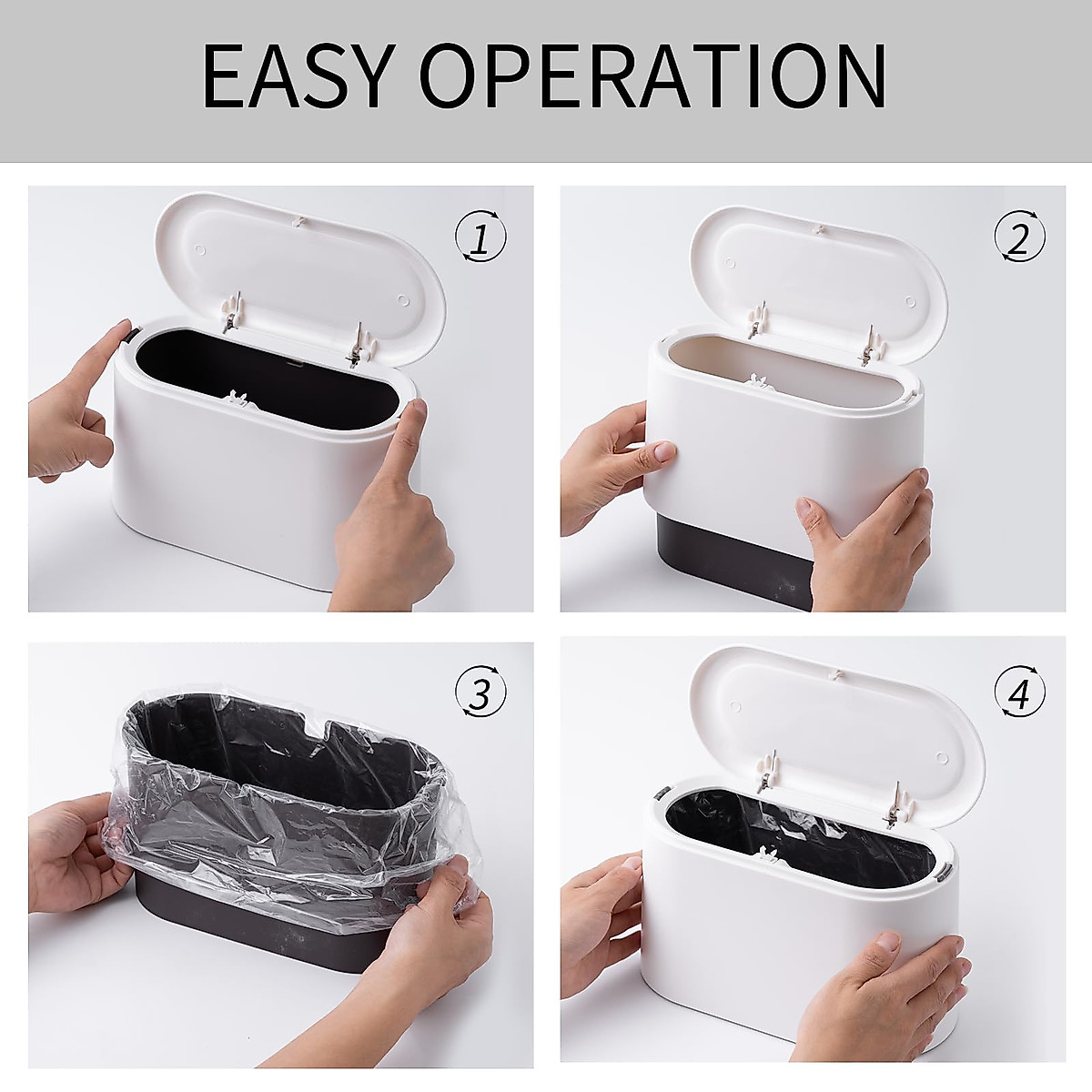 EASY OPERATION

1

2

3

4