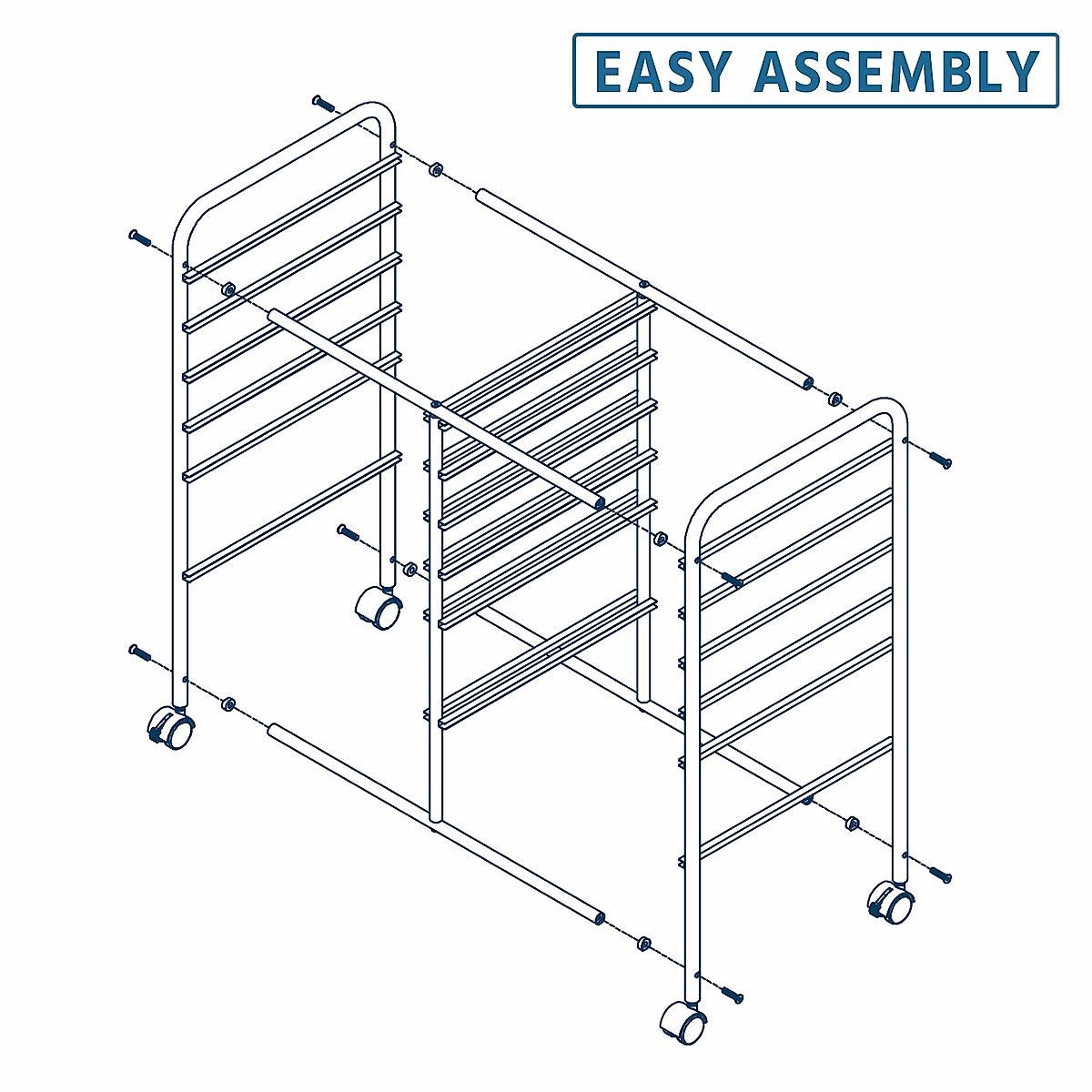 EASY ASSEMBLY