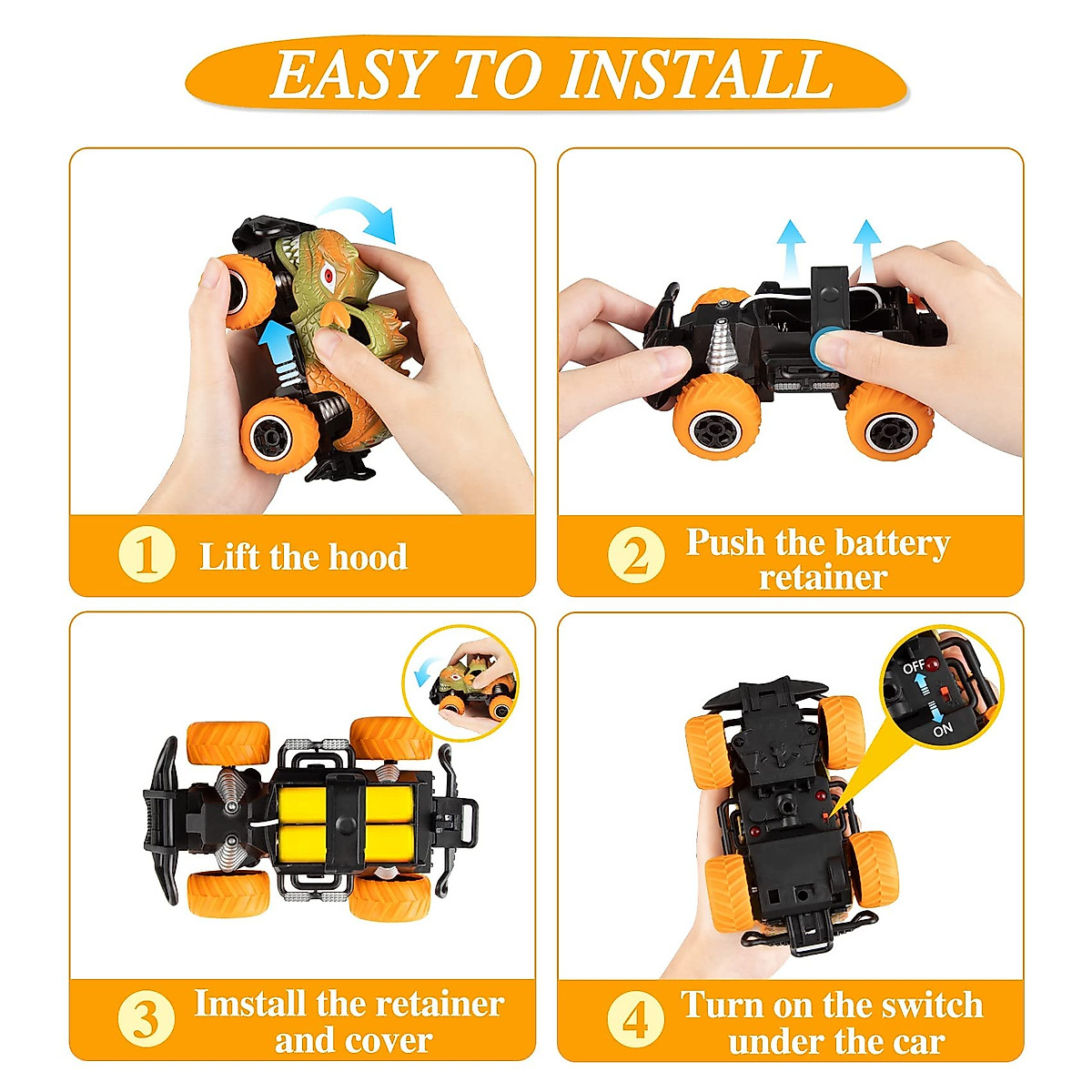 EASY TO INSTALL

1 Lift the hood

2 Push the battery retainer

3 Imstall the retainer and cover

OFF
ON

4 Turn on the switch under the car