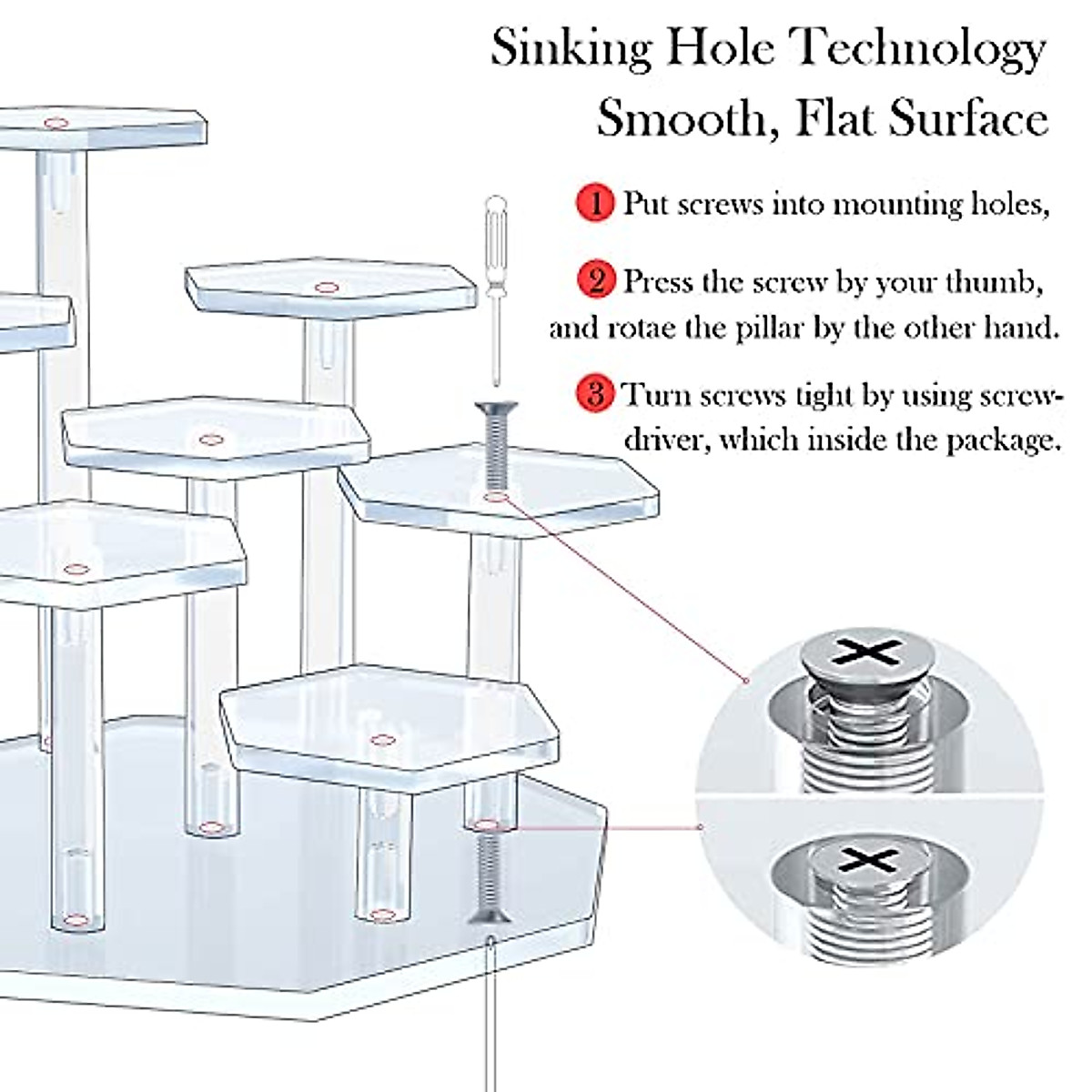 Sinking Hole Technology
Smooth, Flat Surface

1 Put screws into mounting holes,

2 Press the screw by your thumb, and rotae the pillar by the other hand.

3 Turn screws tight by using screwdriver, which inside the package.