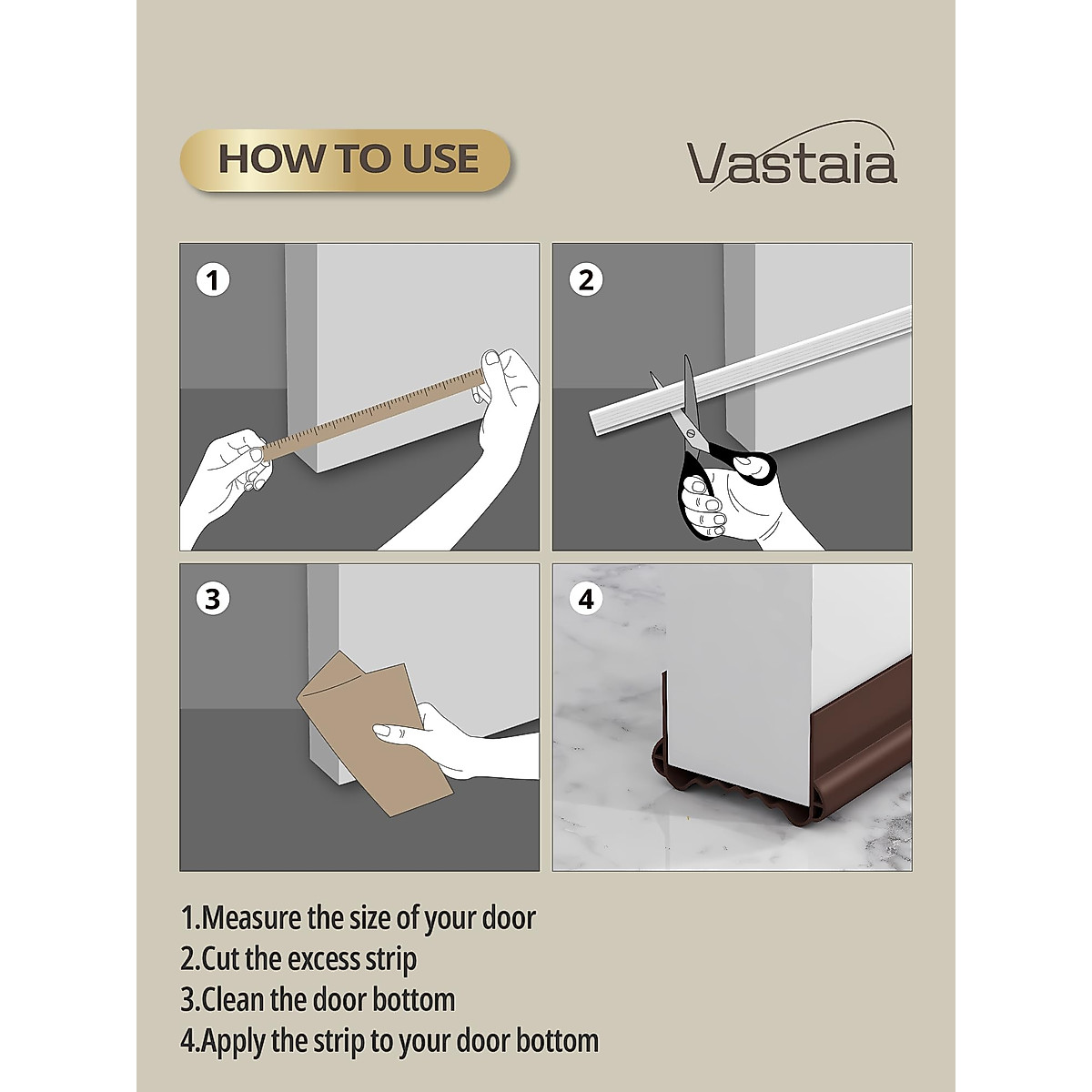 HOW TO USE

Vastaia

1

2

3

4

1.Measure the size of your door
2.Cut the excess strip
3.Clean the door bottom
4.Apply the strip to your door bottom