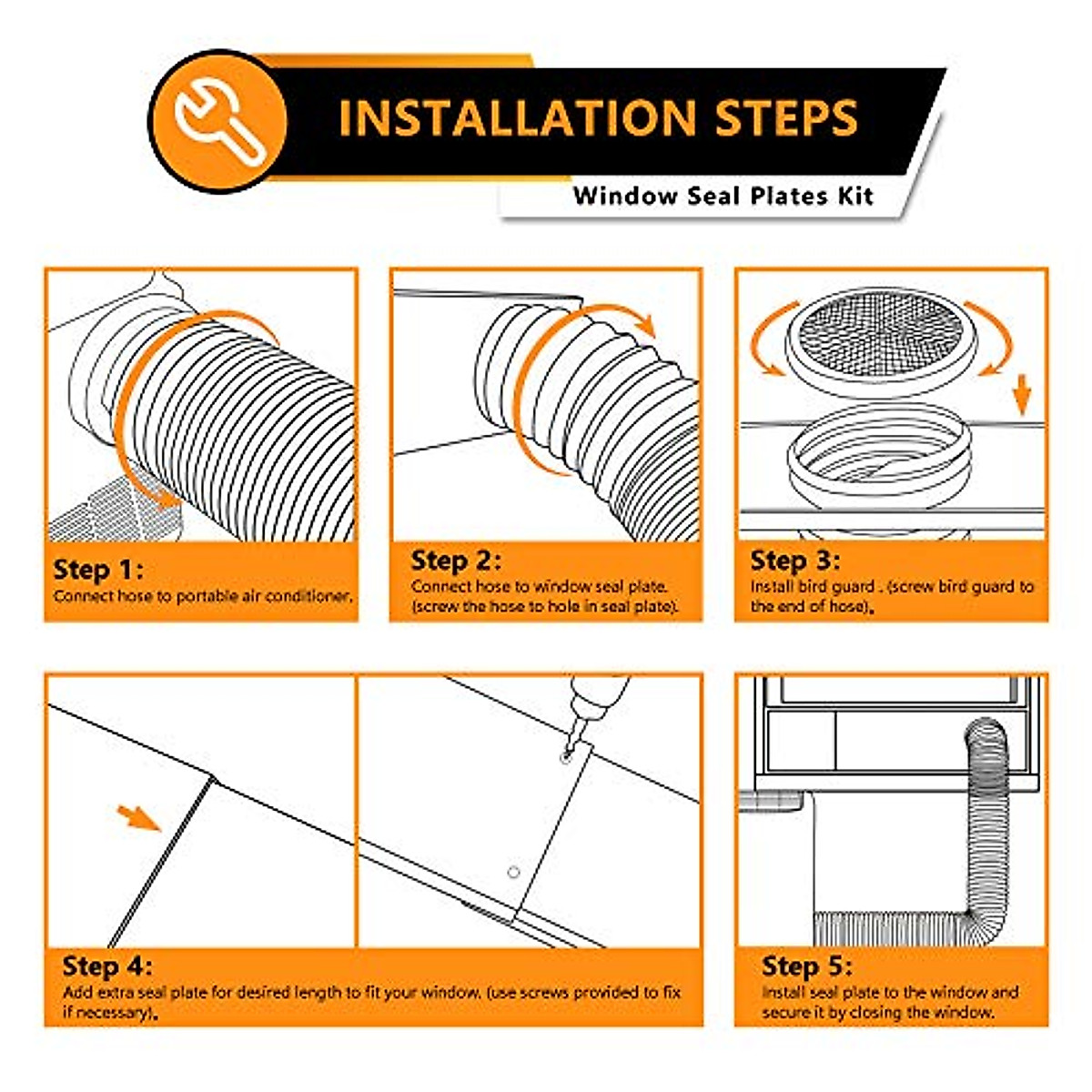 INSTALLATION STEPS

Window Seal Plates Kit

Step 1:
Connect hose to portable air conditioner.

Step 2:
Connect hose to window seal plate. (screw the hose to hole in seal plate).

Step 3:
Install bird guard . (screw bird guard to the end of hose).

Step 4:
Add extra seal plate for desired length to fit your window. (use screws provided to fix if necessary).

Step 5:
Install seal plate to the window and secure it by closing the window.