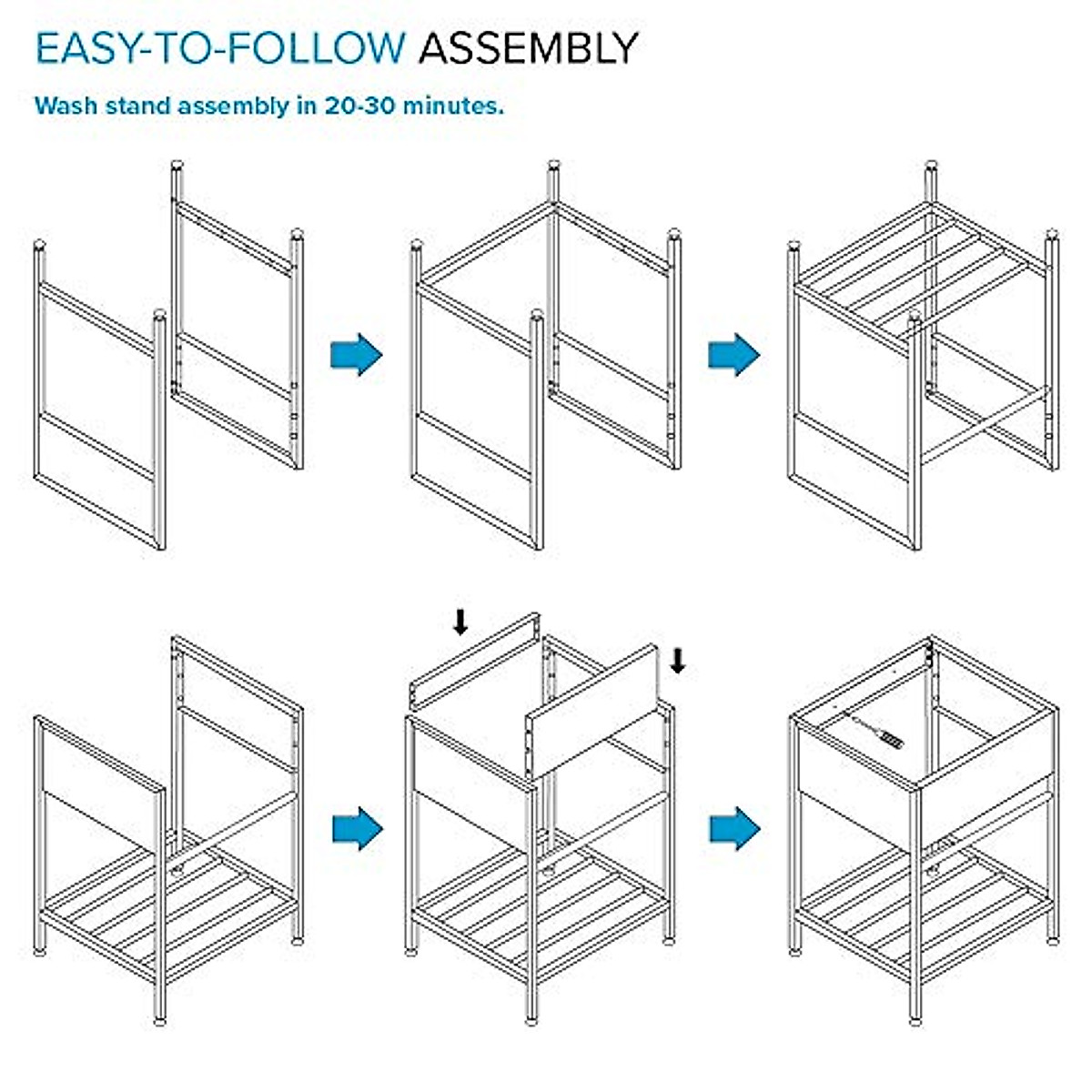 EASY-TO-FOLLOW ASSEMBLY

Wash stand assembly in 20-30 minutes.