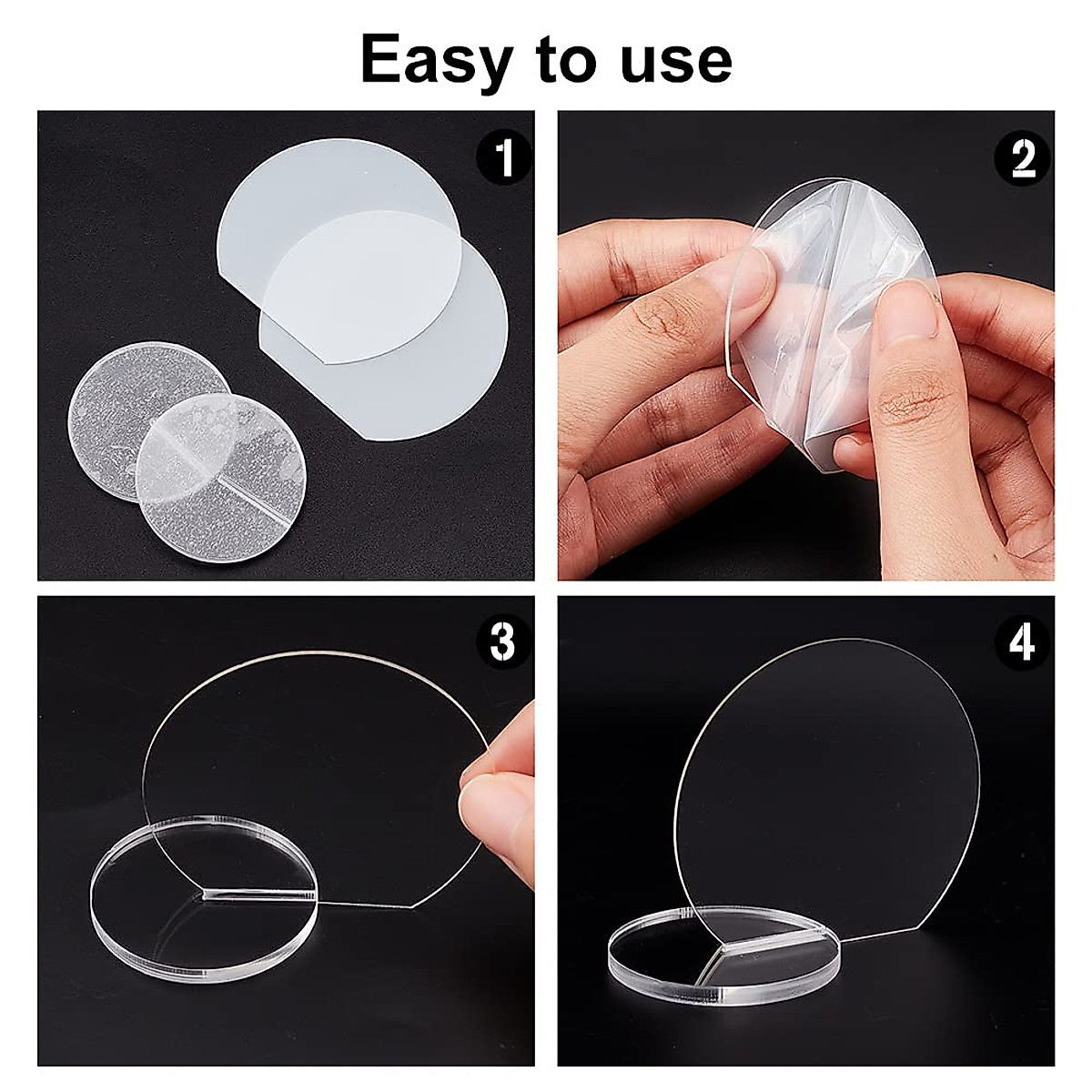 Easy to use

1

2

3

4