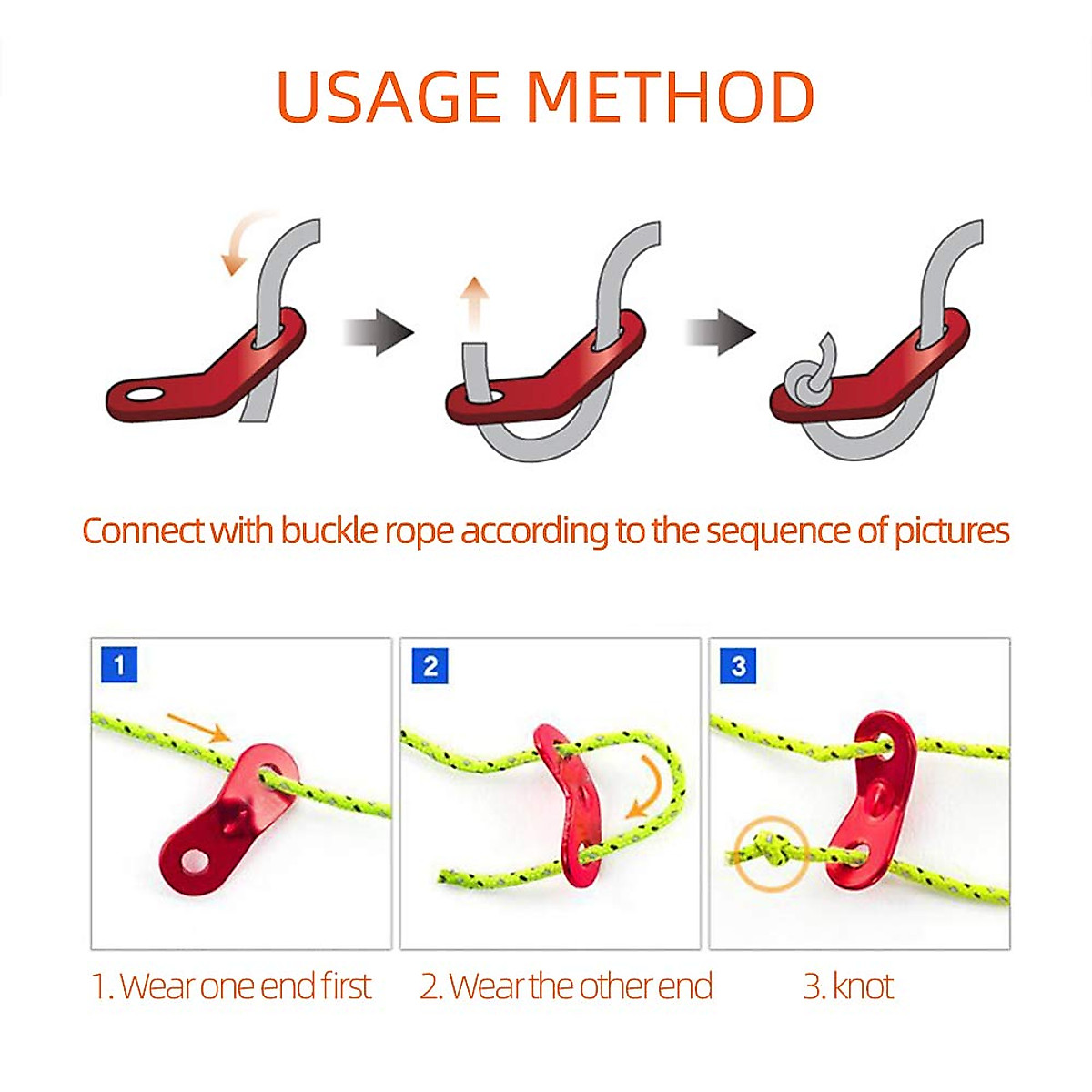 USAGE METHOD

Connect with buckle rope according to the sequence of pictures

1

2

3

1. Wear one end first

2. Wear the other end

3. knot