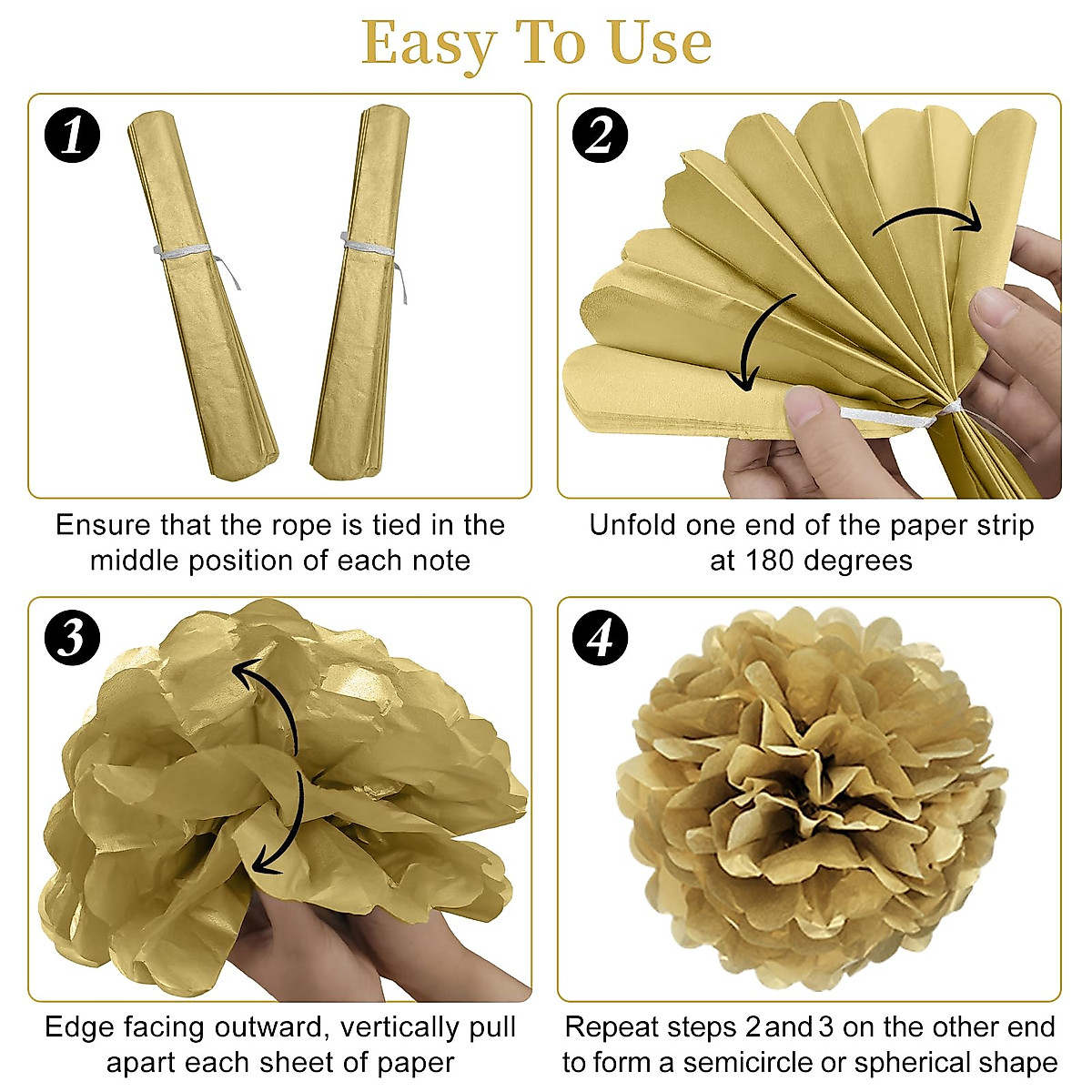 Easy To Use

1

Ensure that the rope is tied in the middle position of each note

2

Unfold one end of the paper strip at 180 degrees

3

Edge facing outward, vertically pull apart each sheet of paper

4

Repeat steps 2 and 3 on the other end to form a semicircle or spherical shape