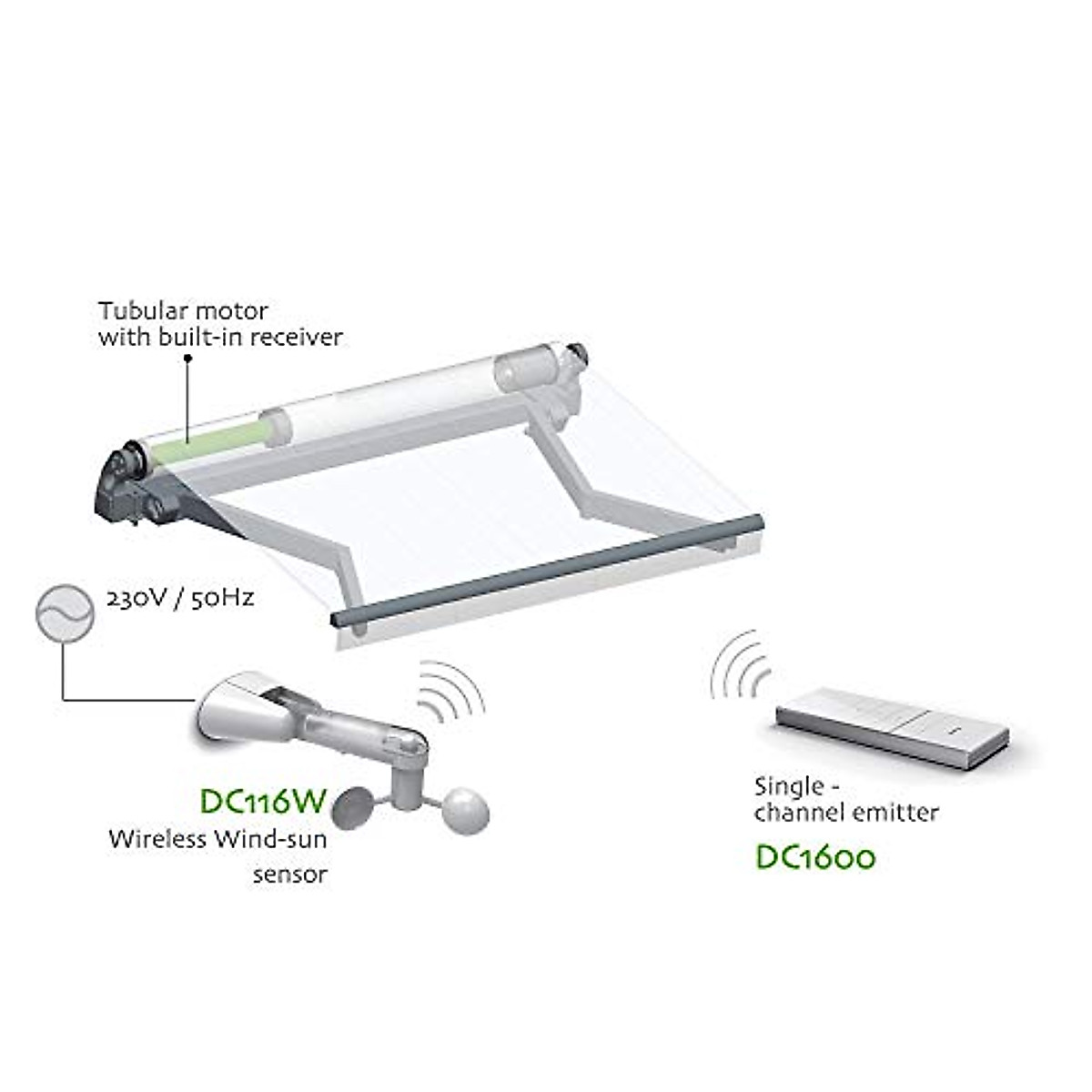 Tubular motor
with built-in receiver

230V / 50Hz

DC116W
Wireless Wind-sun sensor

Single - channel emitter
DC1600