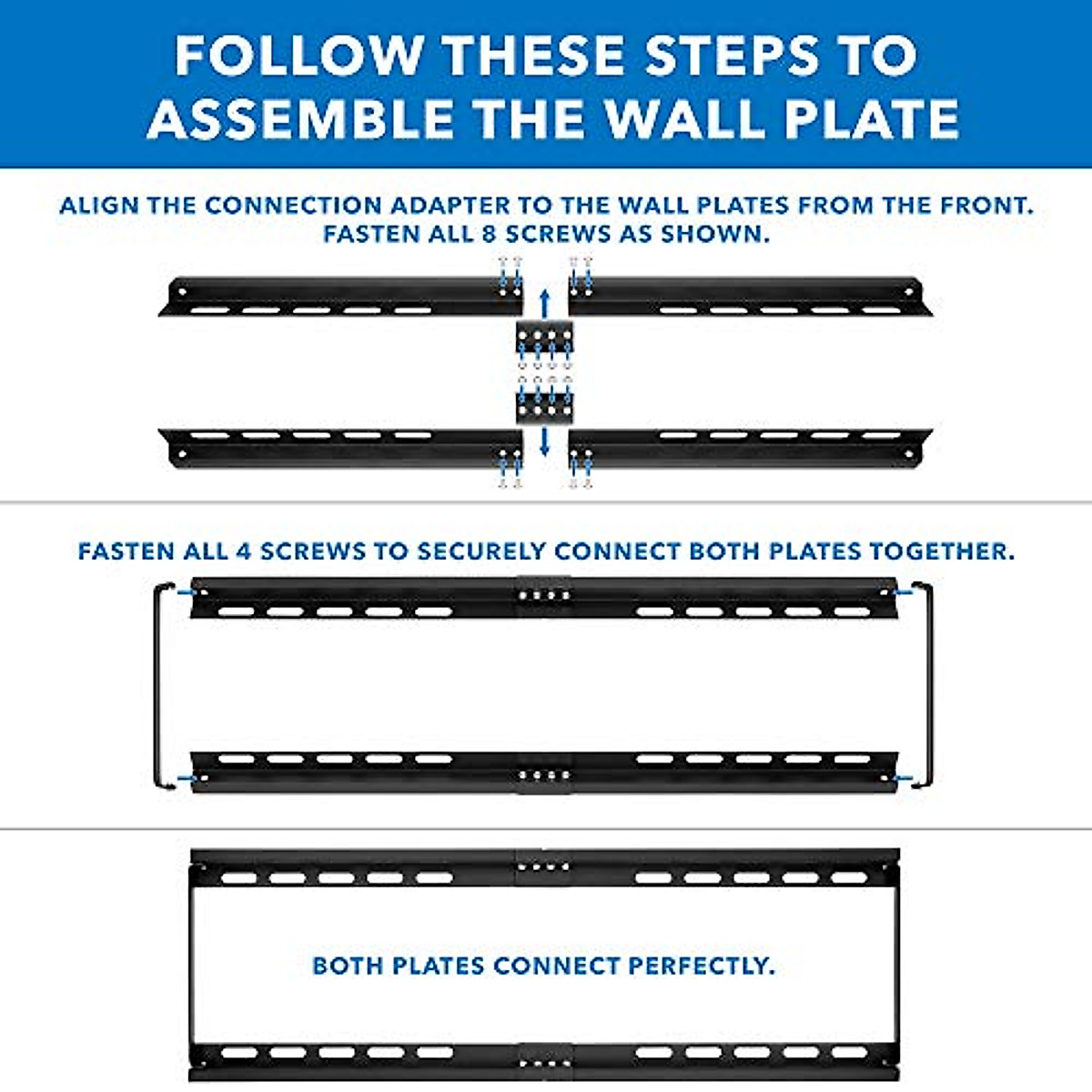 FOLLOW THESE STEPS TO ASSEMBLE THE WALL PLATE

ALIGN THE CONNECTION ADAPTER TO THE WALL PLATES FROM THE FRONT. FASTEN ALL 8 SCREWS AS SHOWN.

FASTEN ALL 4 SCREWS TO SECURELY CONNECT BOTH PLATES TOGETHER.

BOTH PLATES CONNECT PERFECTLY.