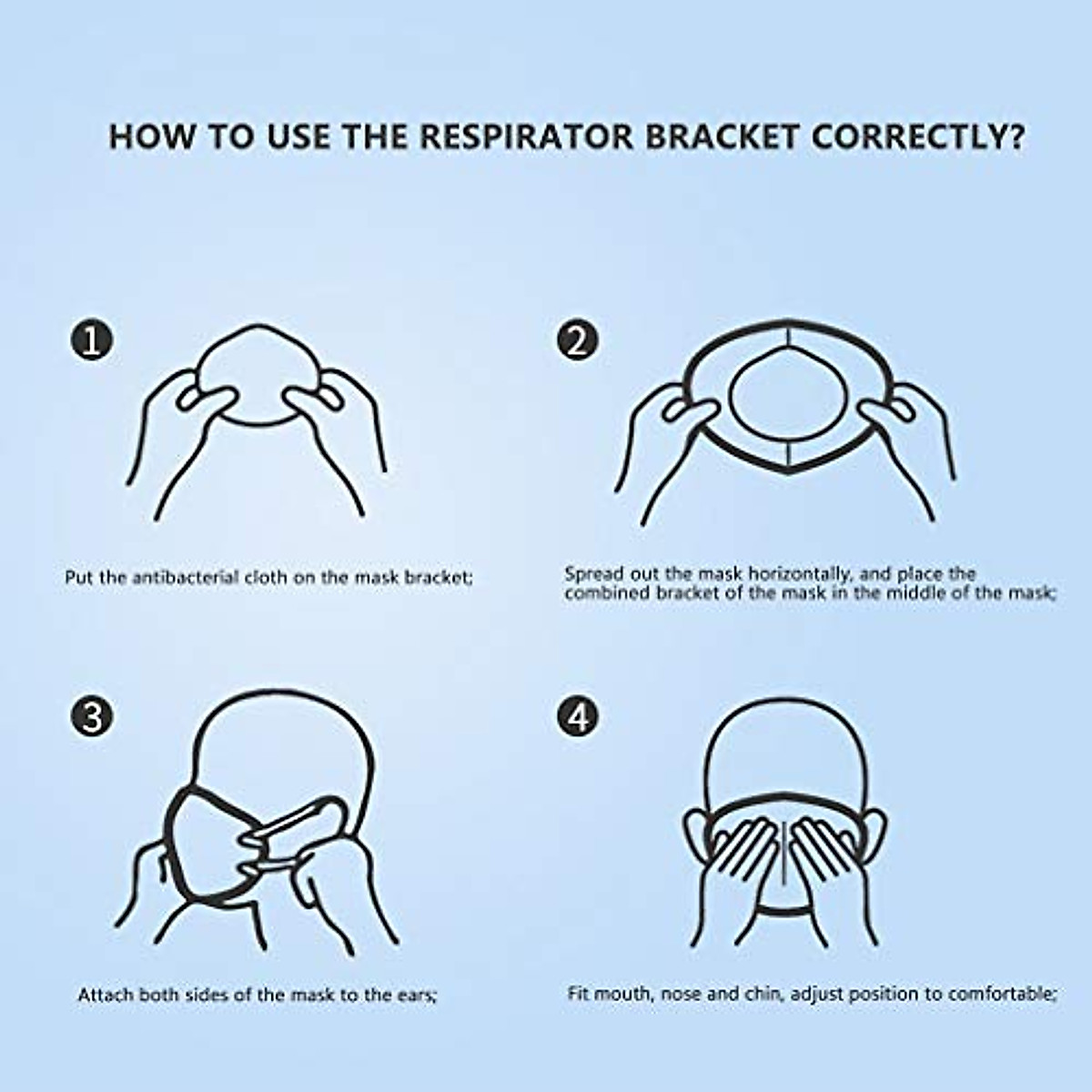 HOW TO USE THE RESPIRATOR BRACKET CORRECTLY?

1

Put the antibacterial cloth on the mask bracket;

2

Spread out the mask horizontally, and place the combined bracket of the mask in the middle of the mask;

3

Attach both sides of the mask to the ears;

4

Fit mouth, nose and chin, adjust position to comfortable;