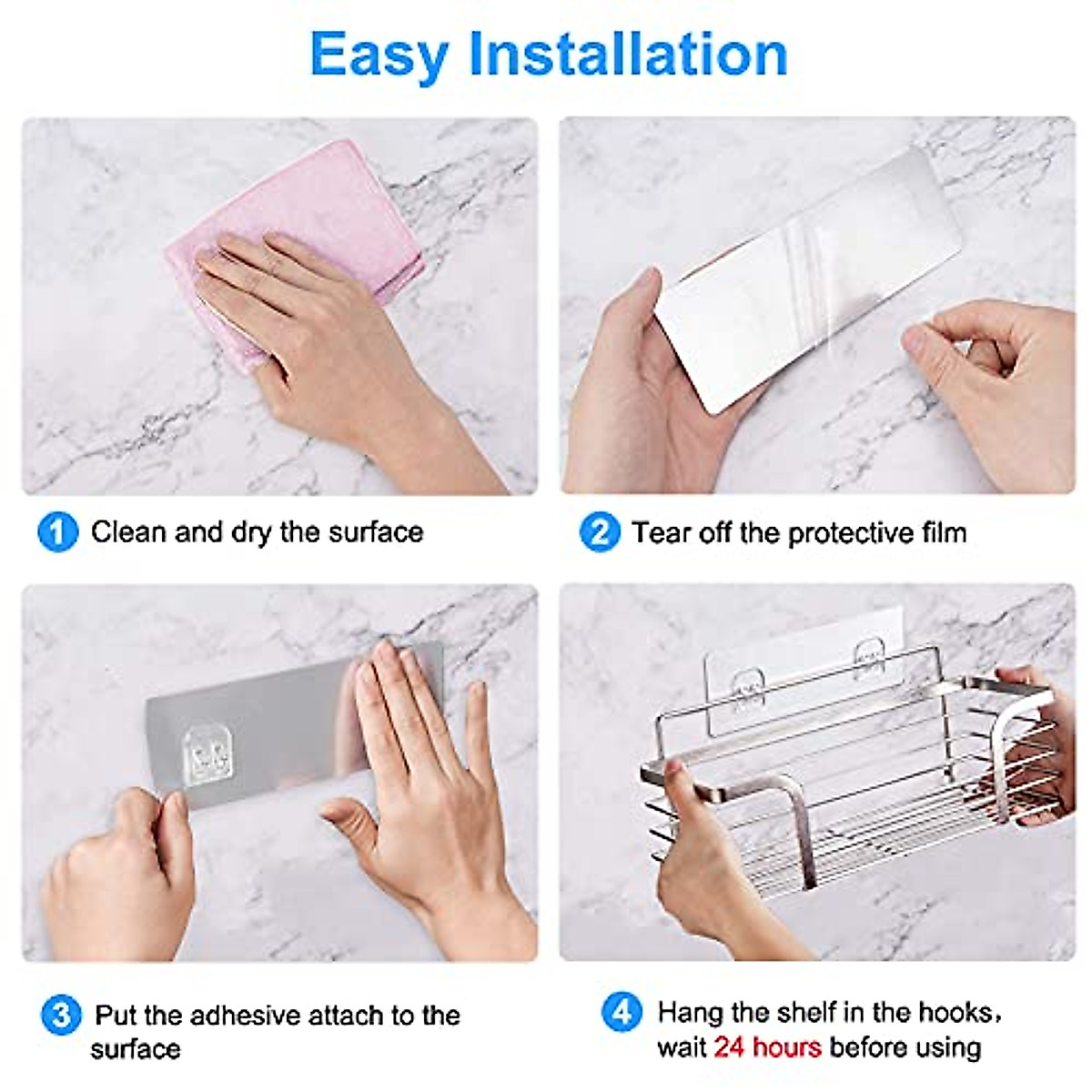 Easy Installation

1 Clean and dry the surface

2 Tear off the protective film

3 Put the adhesive attach to the surface

4 Hang the shelf in the hooks, wait 24 hours before using