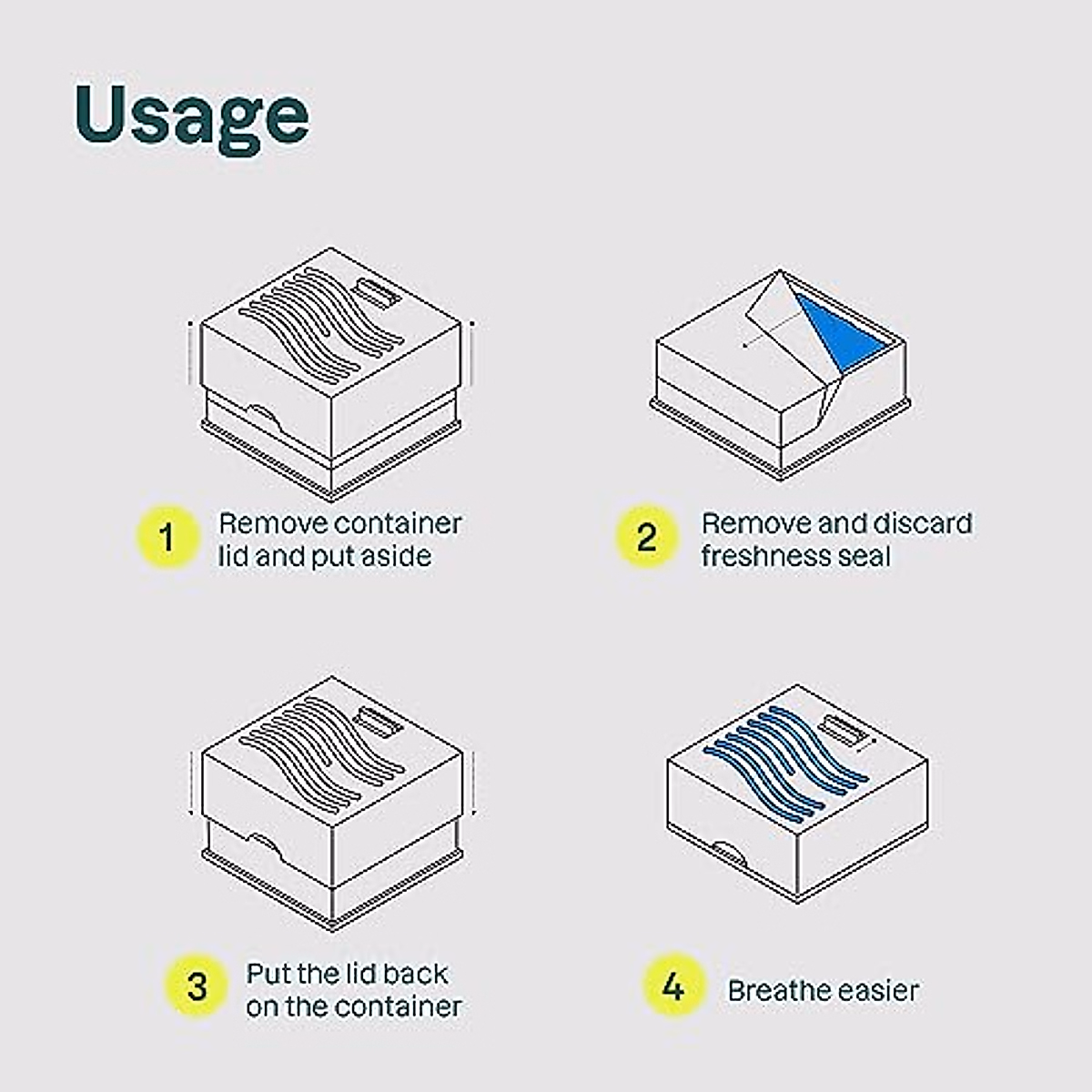 Usage

1 Remove container lid and put aside

2 Remove and discard freshness seal

3 Put the lid back on the container

4 Breathe easier