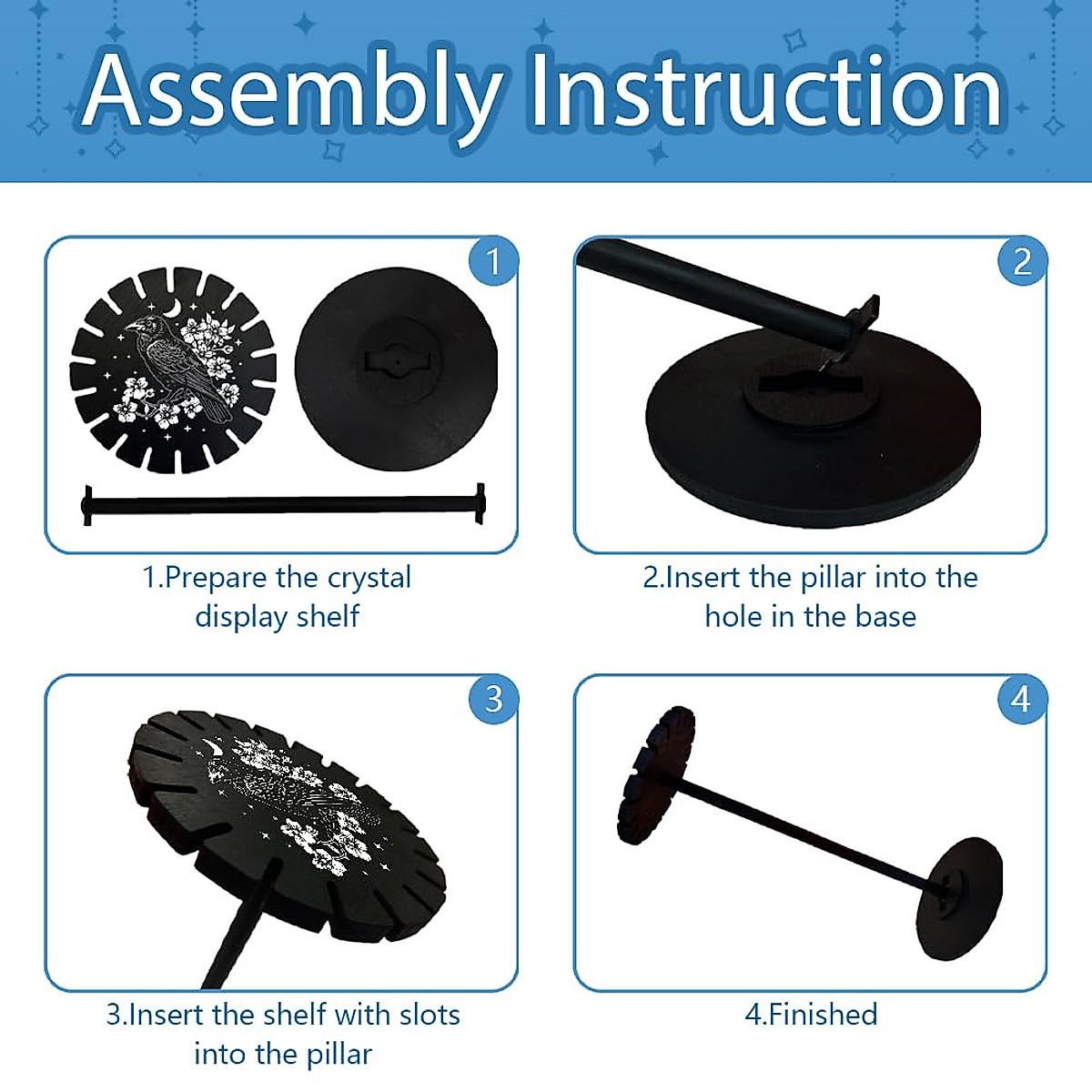 Assembly Instruction

1

1.Prepare the crystal display shelf

2

2.Insert the pillar into the hole in the base

3

3.Insert the shelf with slots into the pillar

4

4.Finished