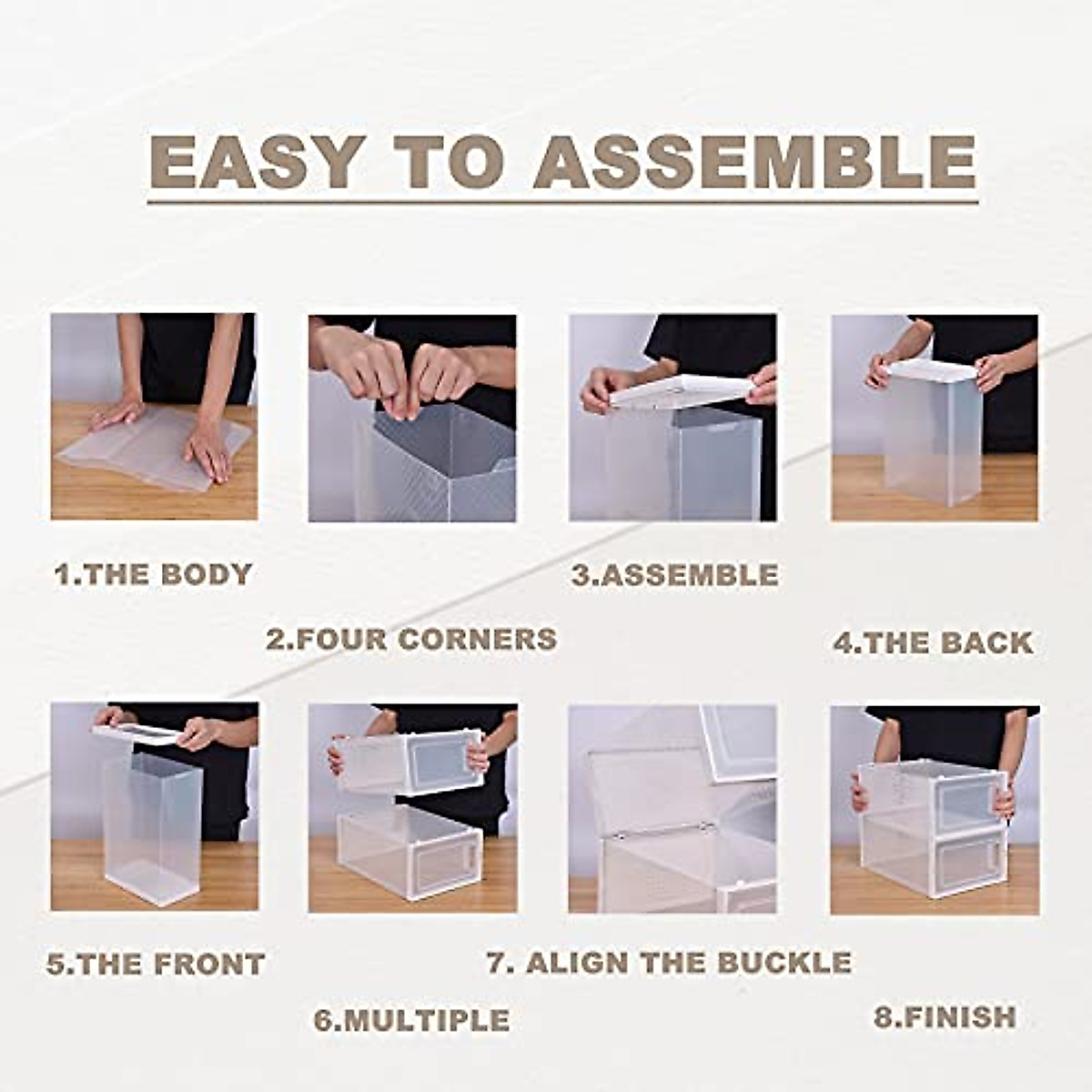 EASY TO ASSEMBLE

1.THE BODY

2.FOUR CORNERS

3.ASSEMBLE

4.THE BACK

5.THE FRONT

6.MULTIPLE

7. ALIGN THE BUCKLE

8.FINISH