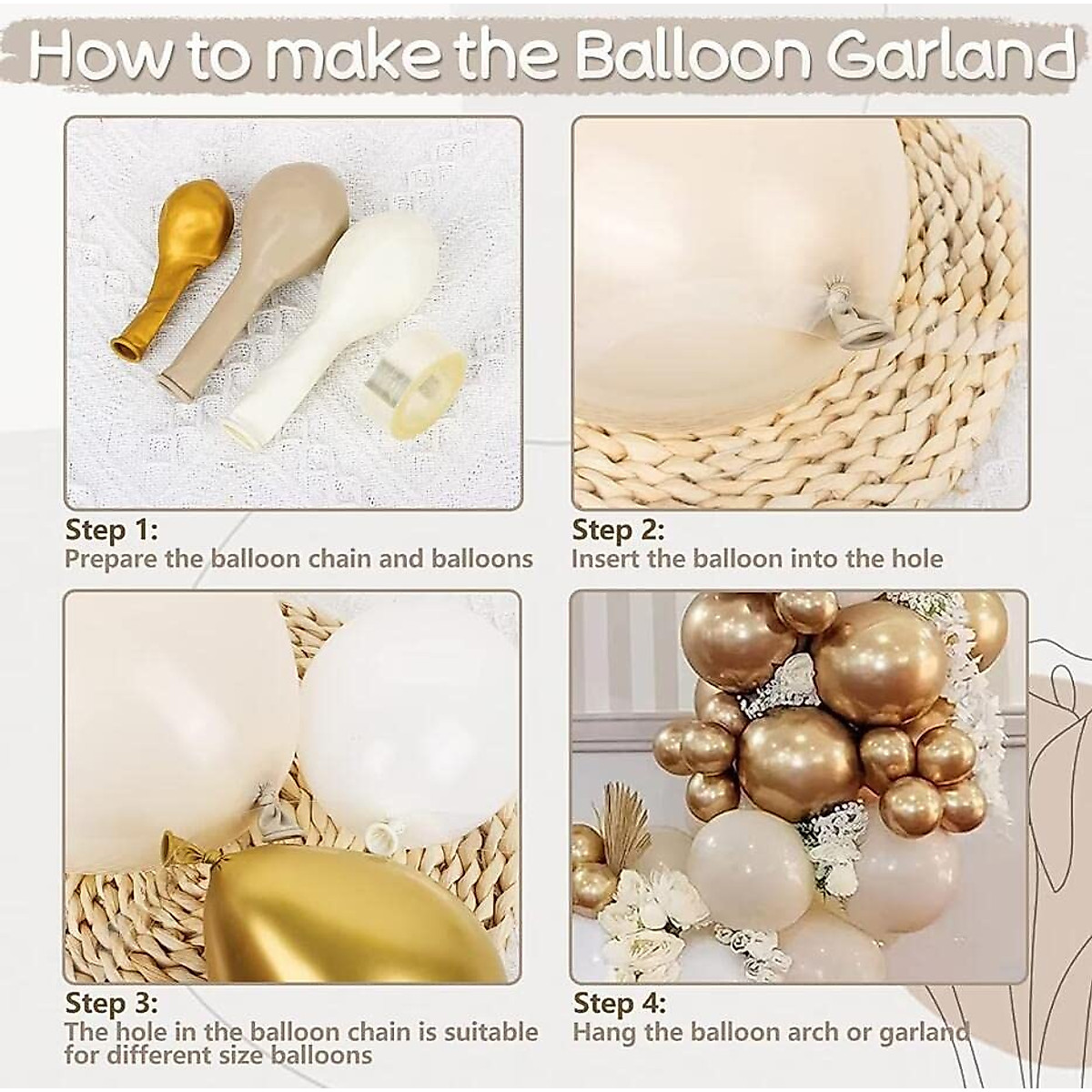 How to make the Balloon Garland

Step 1:
Prepare the balloon chain and balloons

Step 2:
Insert the balloon into the hole

Step 3:
The hole in the balloon chain is suitable for different size balloons

Step 4:
Hang the balloon arch or garland