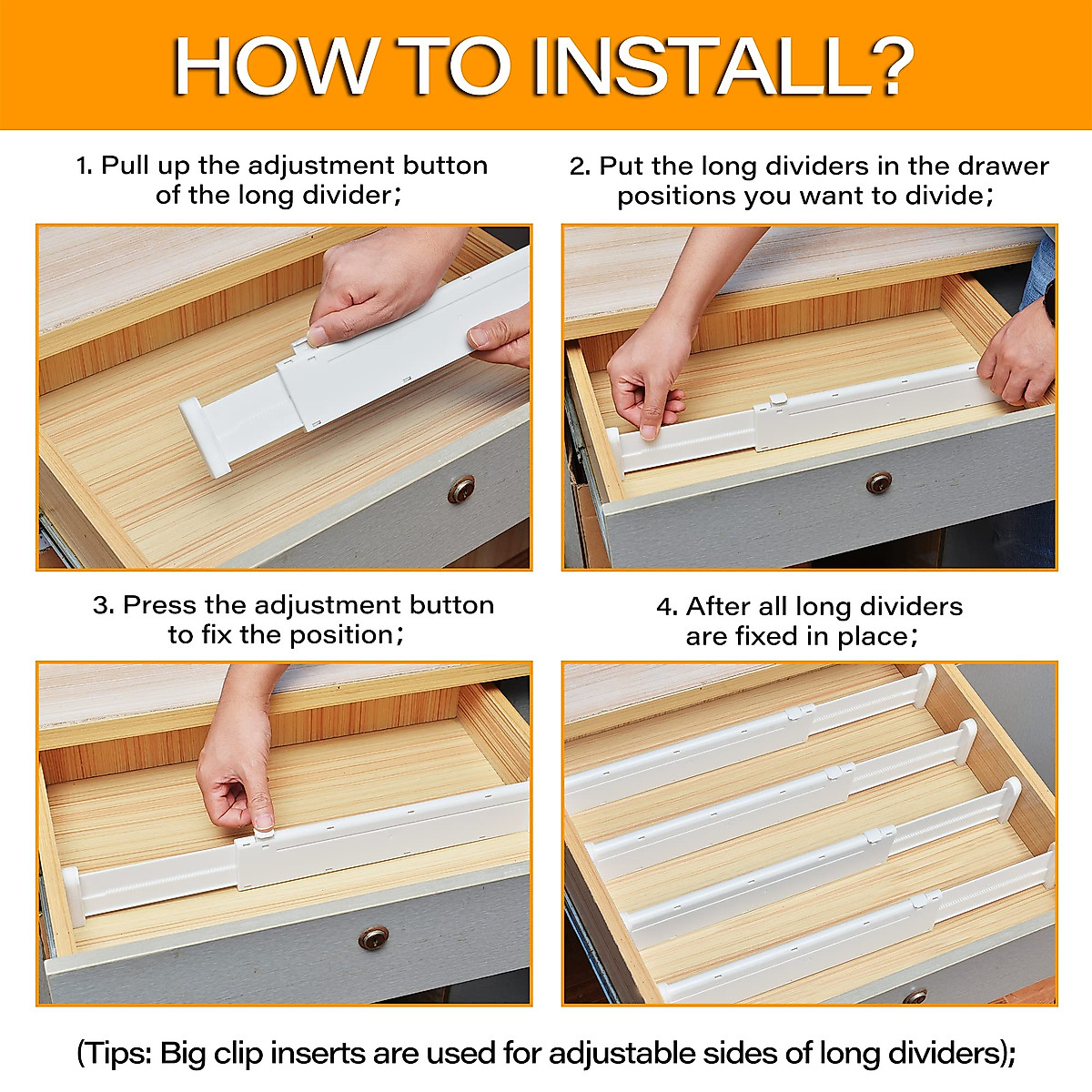 HOW TO INSTALL?

1. Pull up the adjustment button of the long divider;

2. Put the long dividers in the drawer positions you want to divide;

3. Press the adjustment button to fix the position;

4. After all long dividers are fixed in place;

(Tips: Big clip inserts are used for adjustable sides of long dividers);