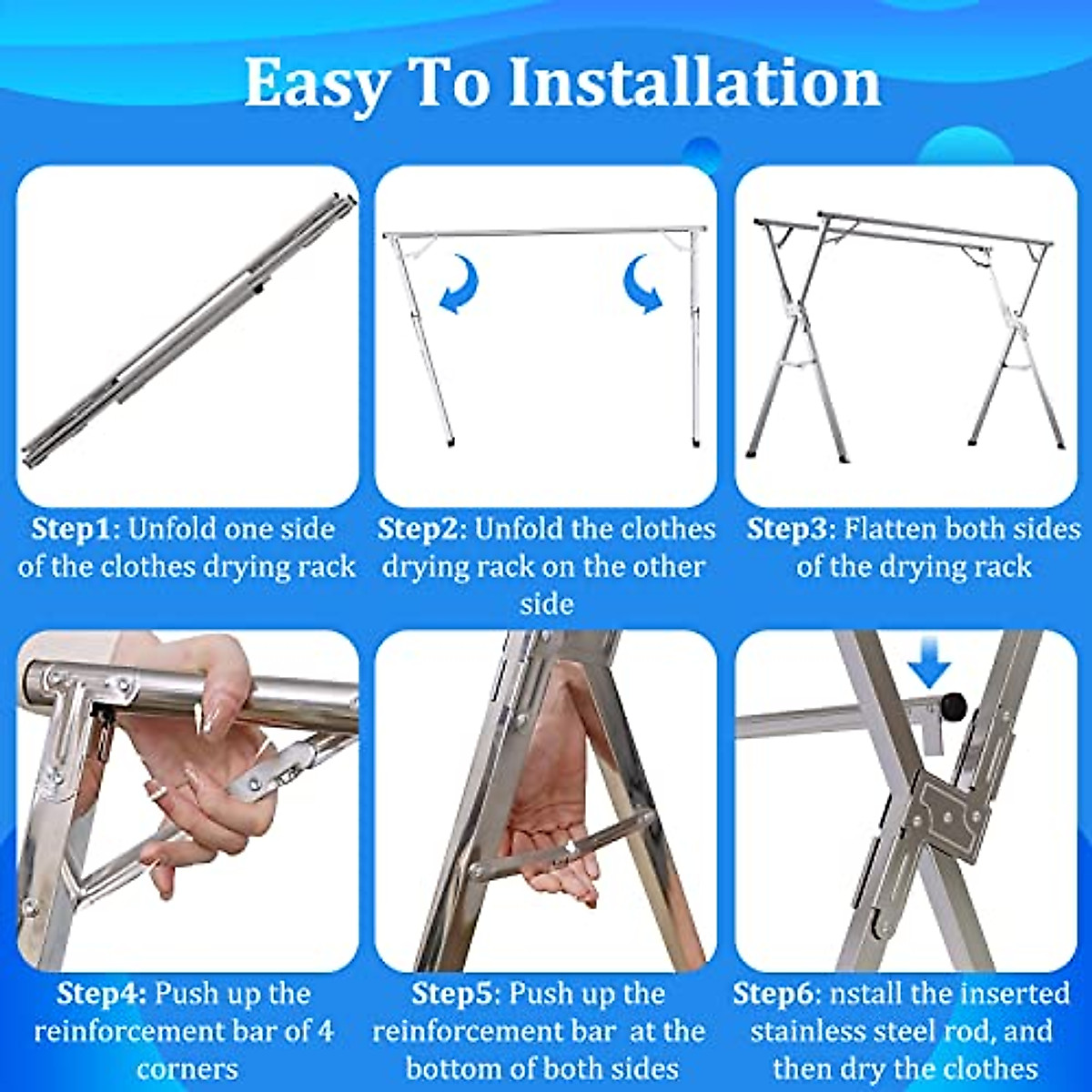 Easy To Installation

Step1: Unfold one side of the clothes drying rack

Step2: Unfold the clothes drying rack on the other side

Step3: Flatten both sides of the drying rack

Step4: Push up the reinforcement bar of 4 corners

Step5: Push up the reinforcement bar at the bottom of both sides

Step6: nstall the inserted stainless steel rod, and then dry the clothes