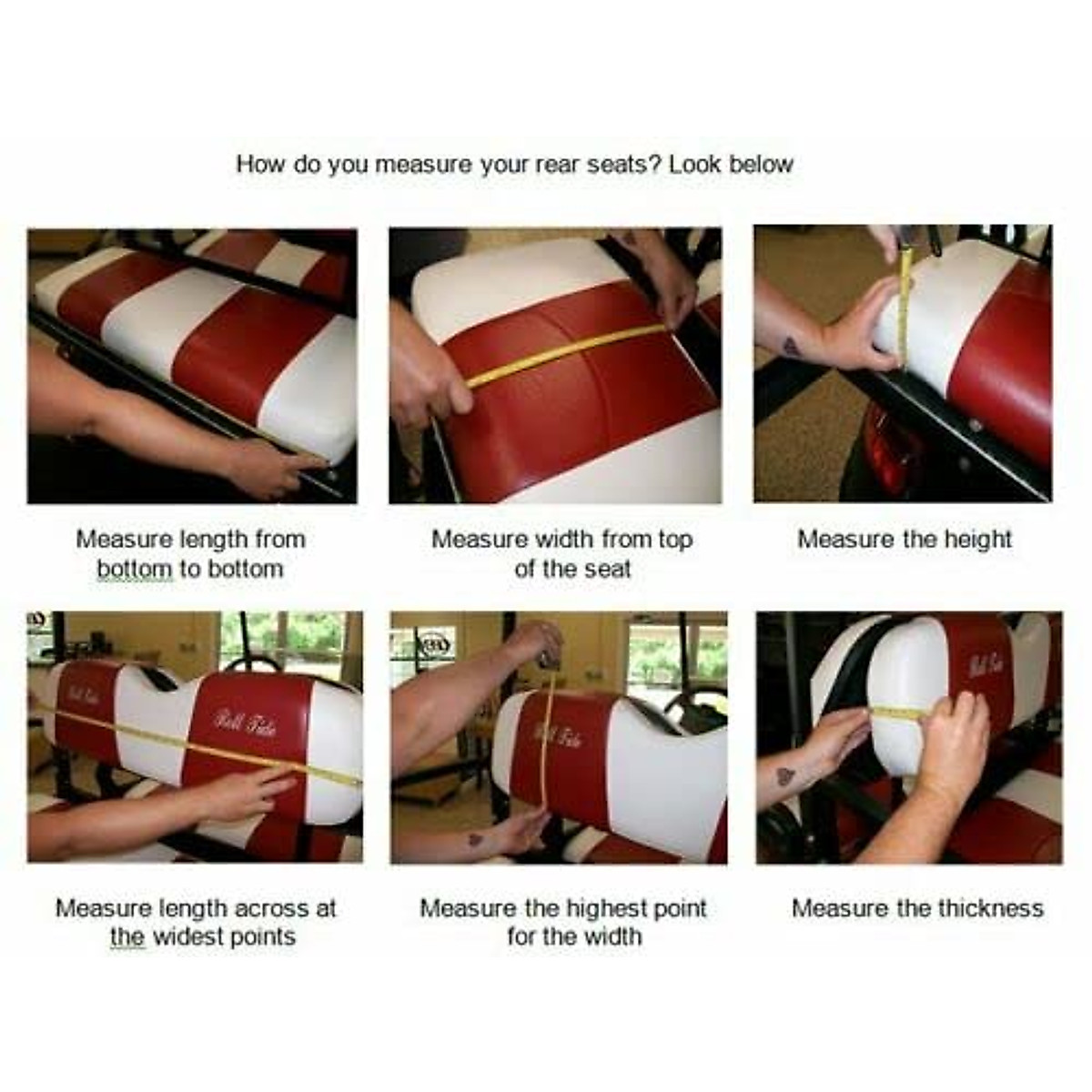 How do you measure your rear seats? Look below

Measure length from bottom to bottom

Measure width from top of the seat

Measure the height

Roll Tide

Roll Tide

Roll Tide

Roll Tide

Measure length across at the widest points

Measure the highest point for the width

Measure the thickness