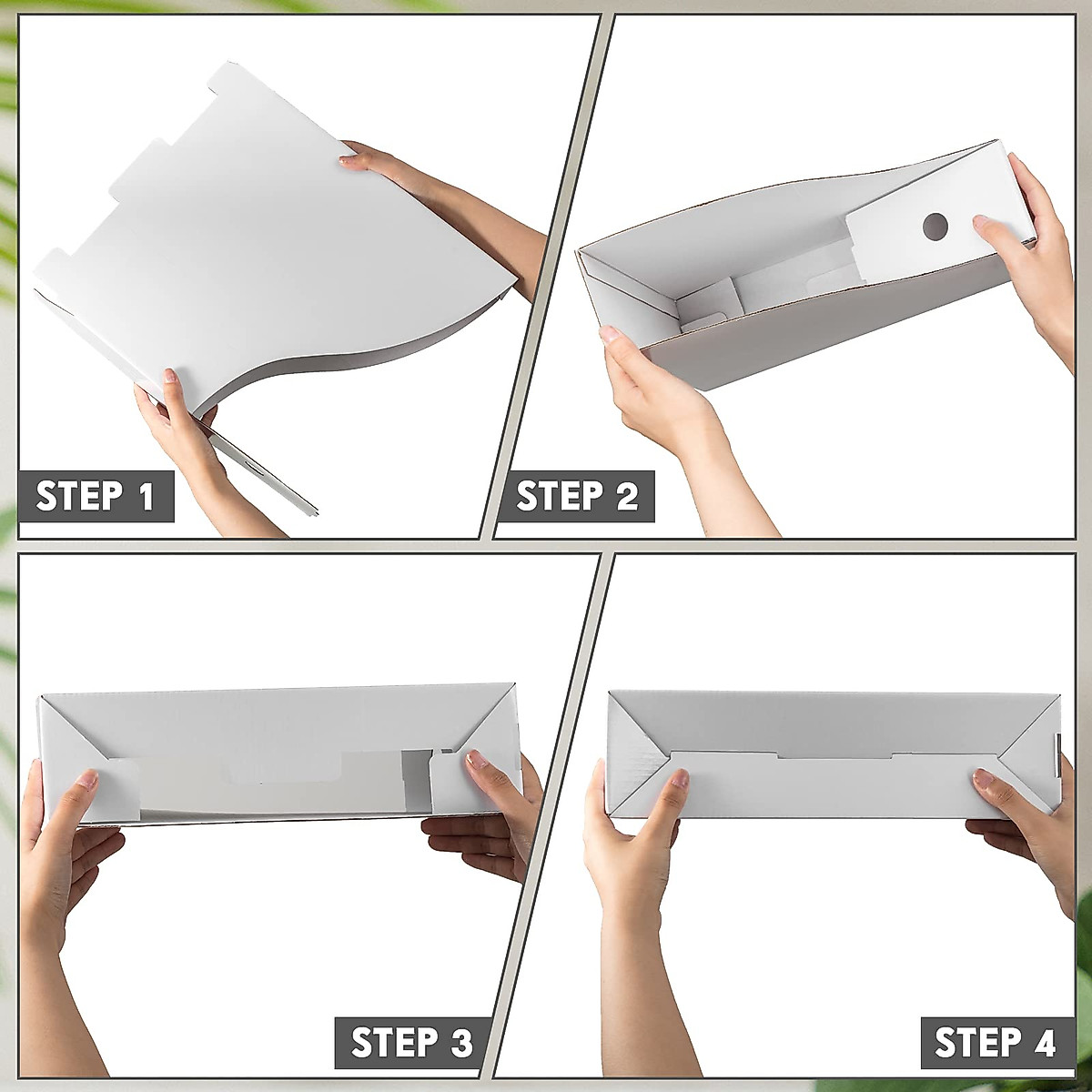 STEP 1

STEP 2

STEP 3

STEP 4