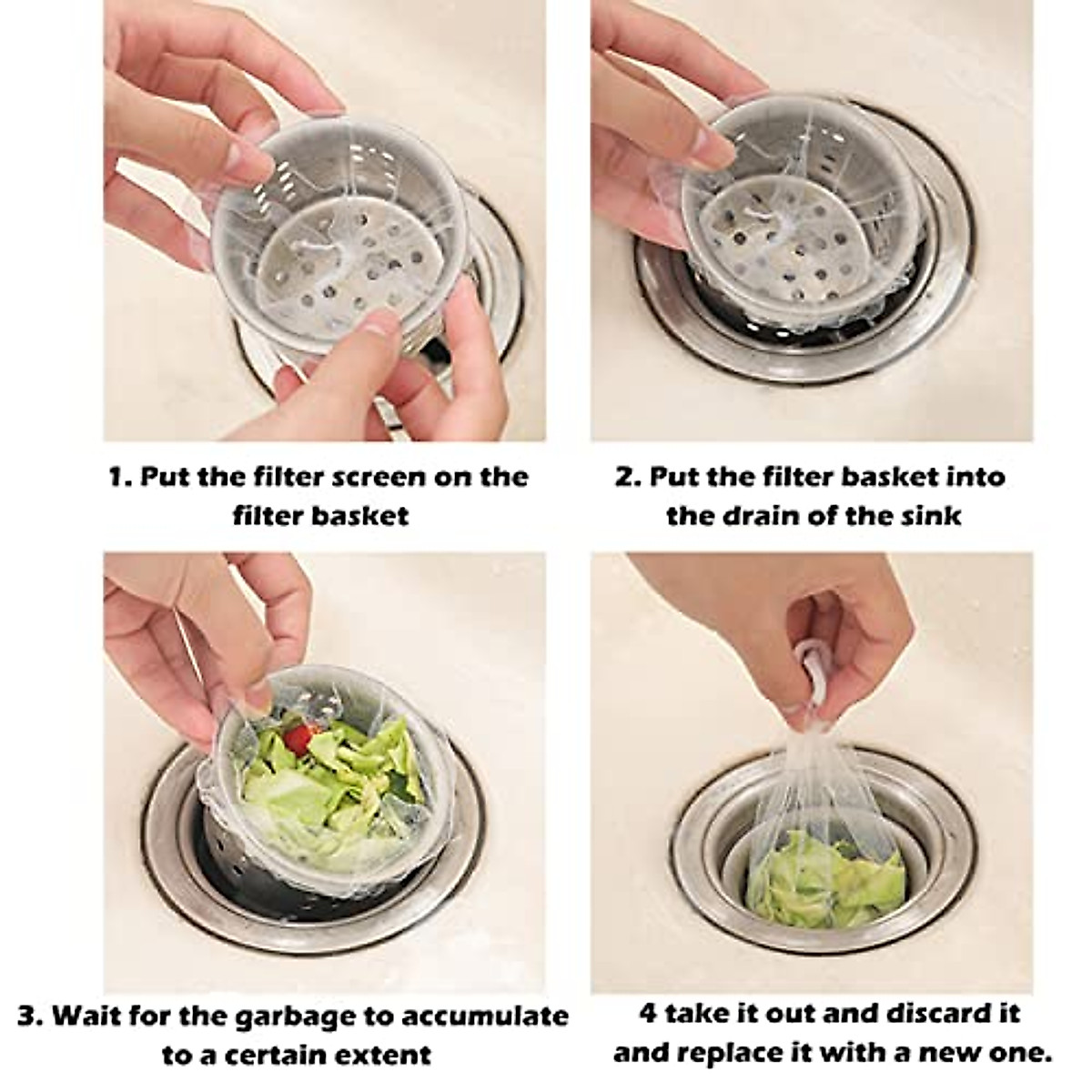 1. Put the filter screen on the filter basket

2. Put the filter basket into the drain of the sink

3. Wait for the garbage to accumulate to a certain extent

4 take it out and discard it and replace it with a new one.