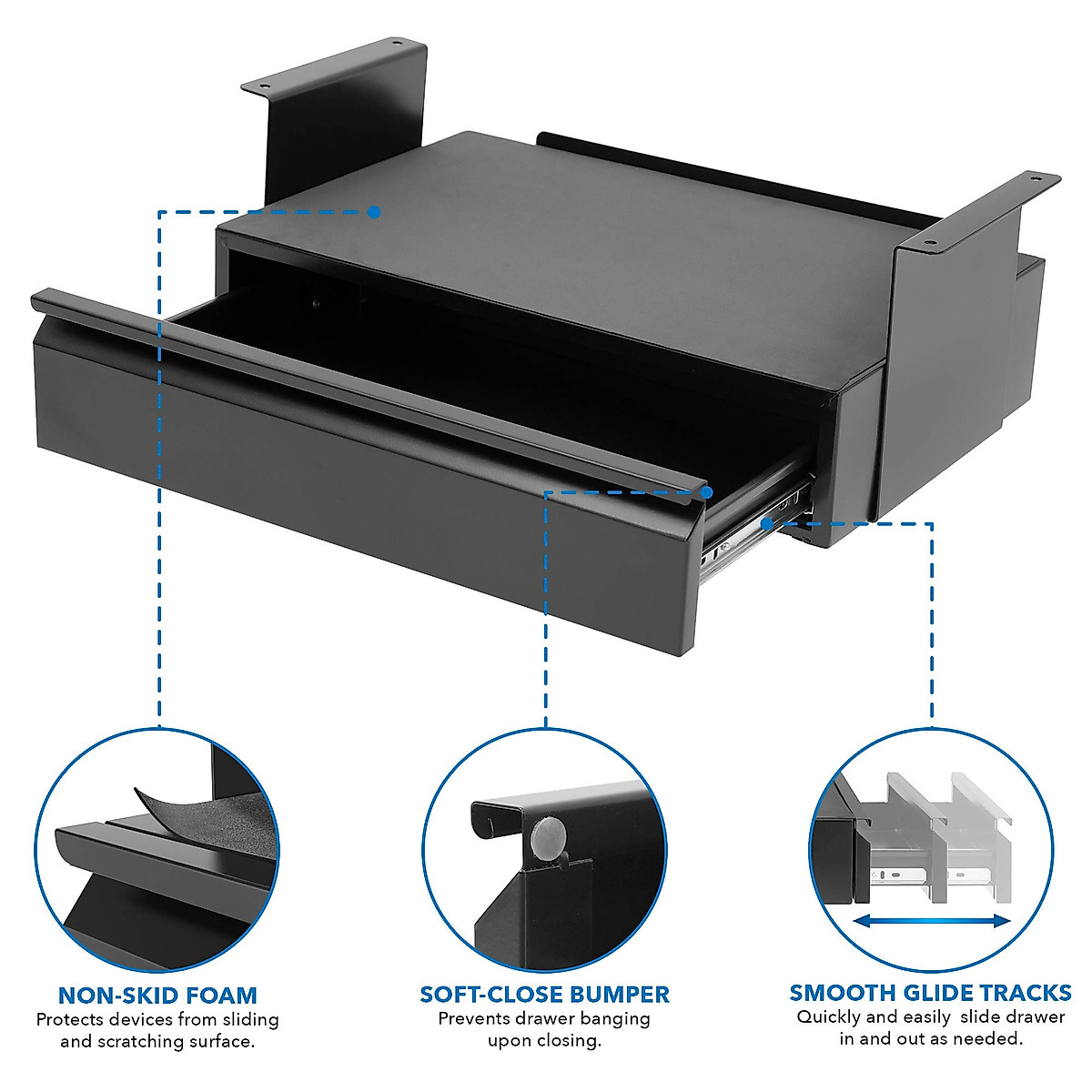 NON-SKID FOAM
Protects devices from sliding and scratching surface.

SOFT-CLOSE BUMPER
Prevents drawer banging upon closing.

SMOOTH GLIDE TRACKS
Quickly and easily slide drawer in and out as needed.